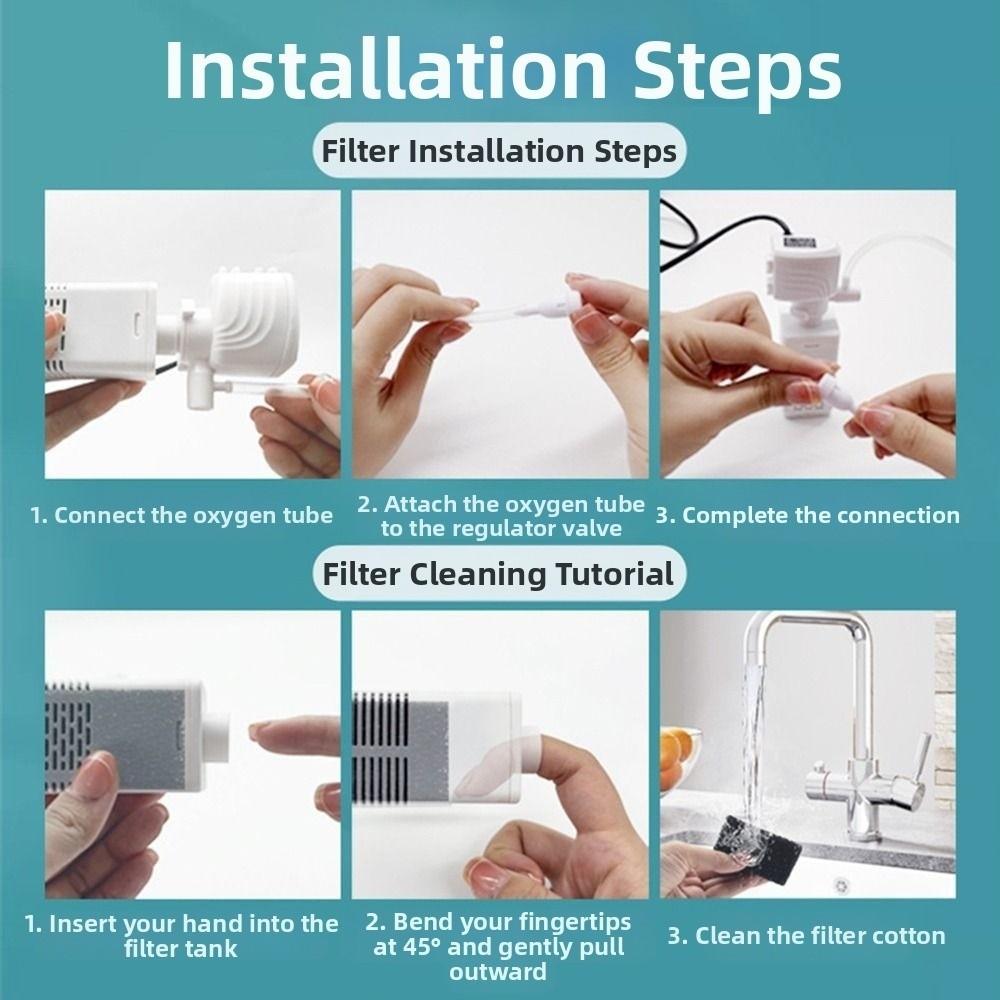 Installation Steps

Filter Installation Steps

1. Connect the oxygen tube

2. Attach the oxygen tube to the regulator valve

3. Complete the connection

Filter Cleaning Tutorial

1. Insert your hand into the filter tank

2. Bend your fingertips at 45° and gently pull outward

3. Clean the filter cotton