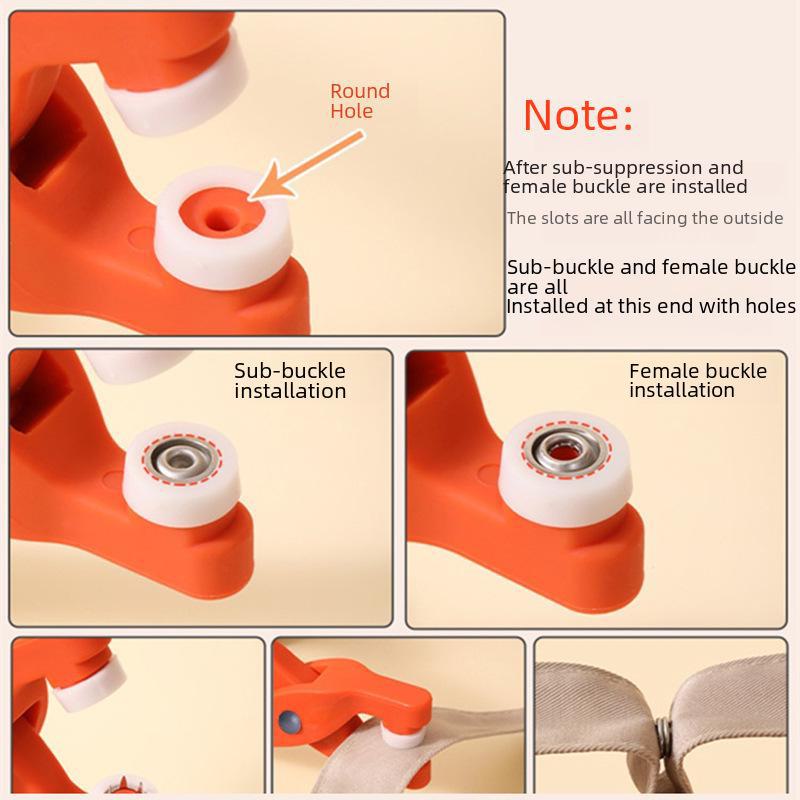 Round Hole

Note:

After sub-suppression and female buckle are installed

The slots are all facing the outside

Sub-buckle and female buckle are all Installed at this end with holes

Sub-buckle installation

Female buckle installation