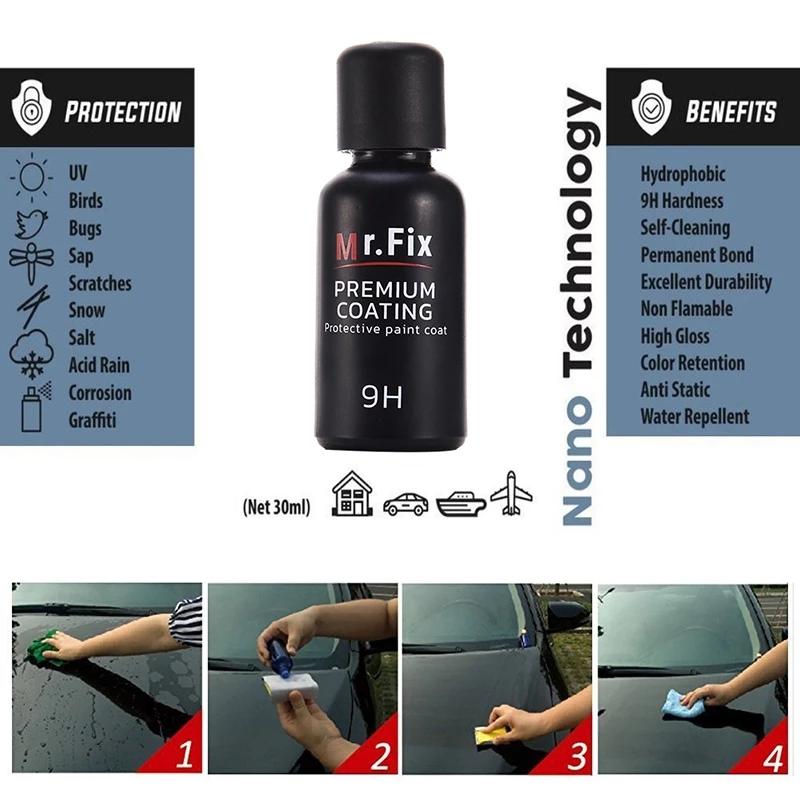 PROTECTION

UV
Birds
Bugs
Sap
Scratches
Snow
Salt
Acid Rain
Corrosion
Graffiti

Mr.Fix
PREMIUM COATING
Protective paint coat
9H

(Net 30ml)

Nano Technology

BENEFITS

Hydrophobic
9H Hardness
Self-Cleaning
Permanent Bond
Excellent Durability
Non Flamable
High Gloss
Color Retention
Anti Static
Water Repellent

1
2
3
4