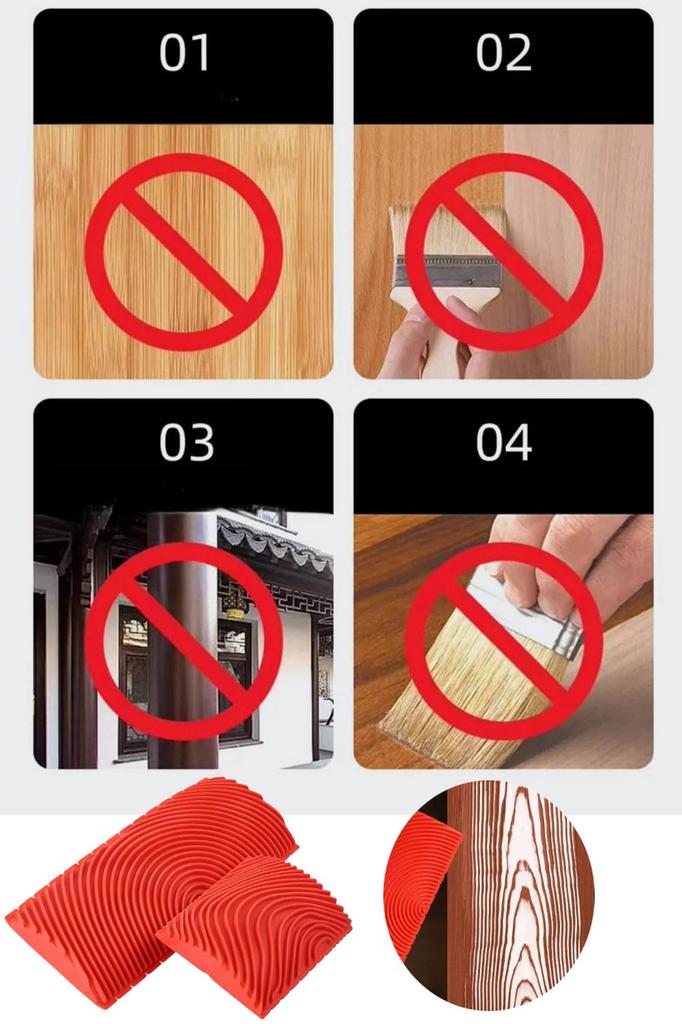 01

02

03

04