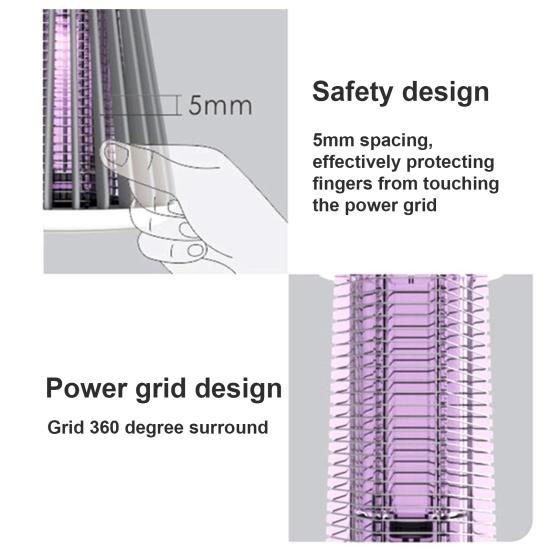 5mm

Safety design

5mm spacing, effectively protecting fingers from touching the power grid

Power grid design

Grid 360 degree surround