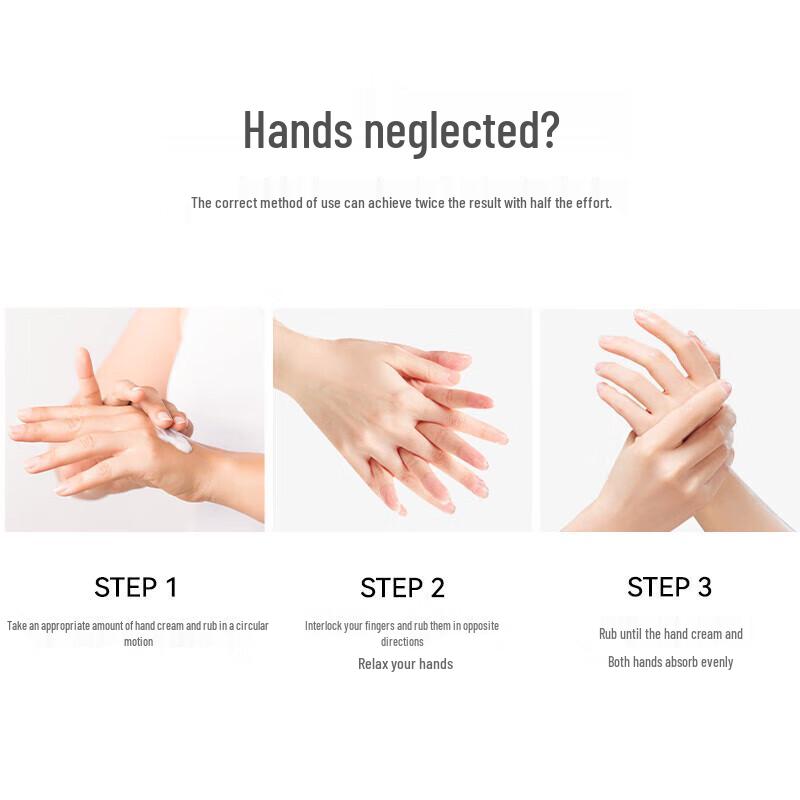 Hands neglected?

The correct method of use can achieve twice the result with half the effort.

STEP 1

Take an appropriate amount of hand cream and rub in a circular motion

STEP 2

Interlock your fingers and rub them in opposite directions

Relax your hands

STEP 3

Rub until the hand cream and

Both hands absorb evenly