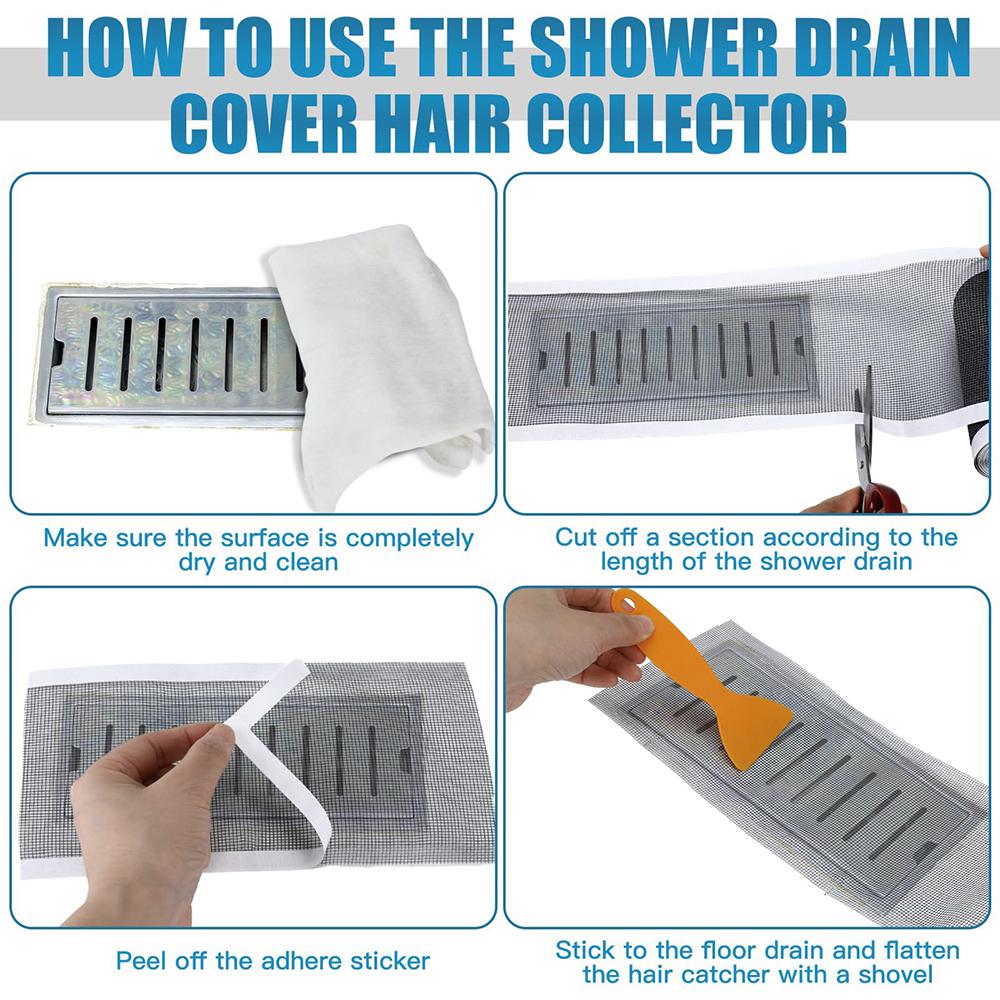 HOW TO USE THE SHOWER DRAIN COVER HAIR COLLECTOR

Make sure the surface is completely dry and clean

Cut off a section according to the length of the shower drain

Peel off the adhere sticker

Stick to the floor drain and flatten the hair catcher with a shovel