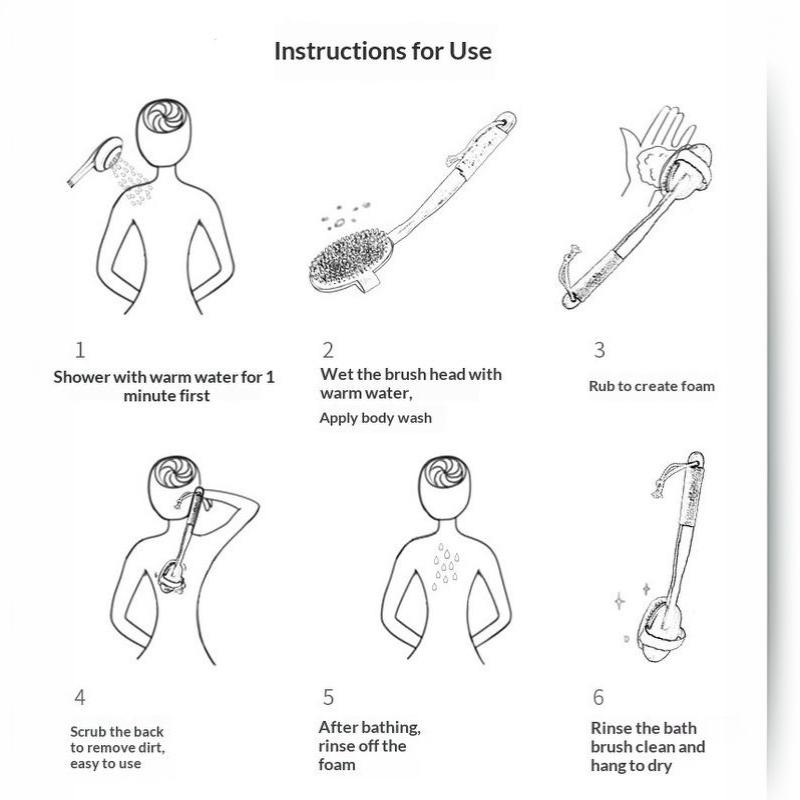 Instructions for Use

1
Shower with warm water for 1 minute first

2
Wet the brush head with warm water,
Apply body wash

3
Rub to create foam

4
Scrub the back to remove dirt, easy to use

5
After bathing, rinse off the foam

6
Rinse the bath brush clean and hang to dry