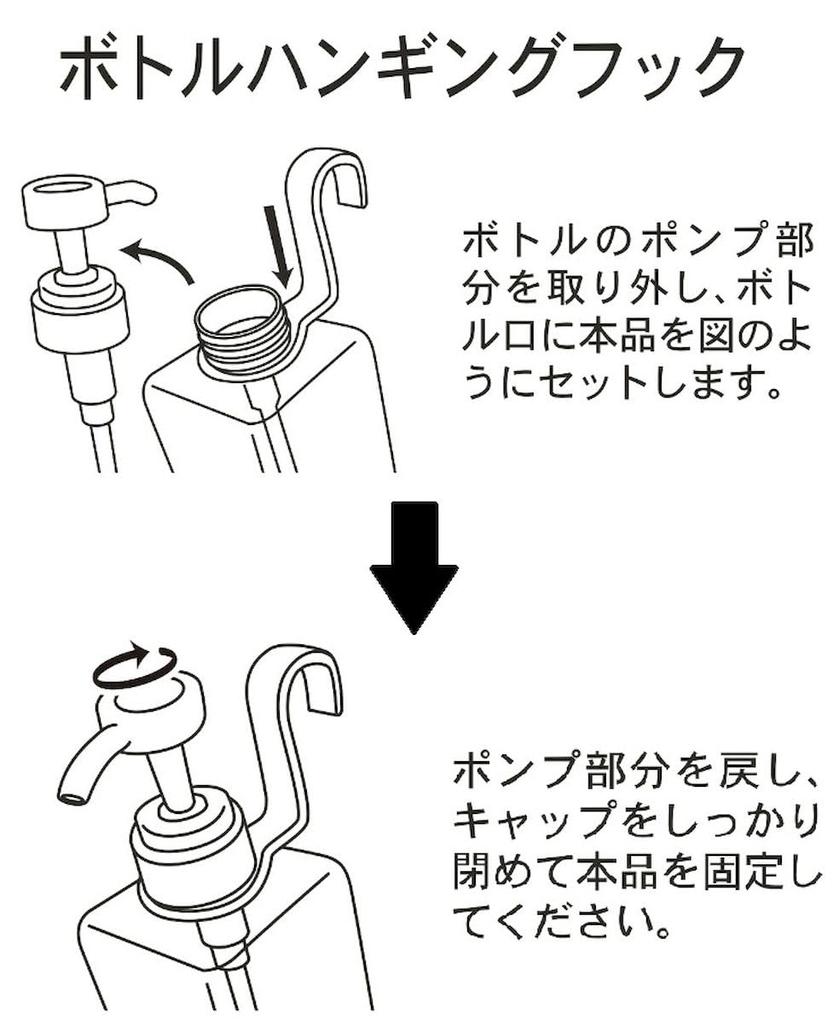 ボトルハンギングフック

ボトルのポンプ部分を取り外し、ボトル口に本品を図のようにセットします。

ポンプ部分を戻し、キャップをしっかり閉めて本品を固定してください。