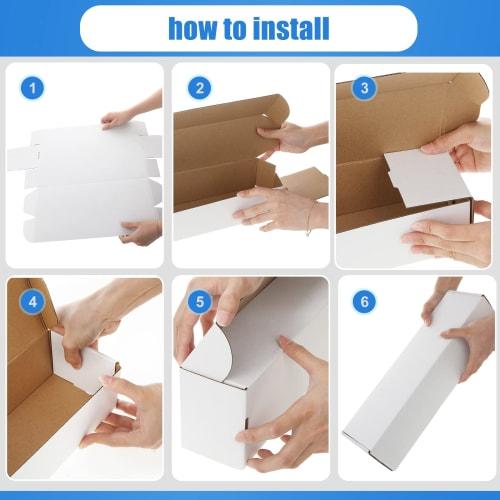 how to install

1

2

3

4

5

6