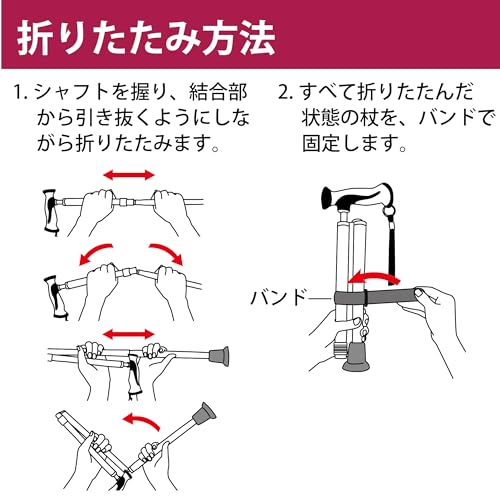 折りたたみ方法

1. シャフトを握り、結合部から引き抜くようにしながら折りたたみます。

2. すべて折りたたんだ状態の杖を、バンドで固定します。

バンド