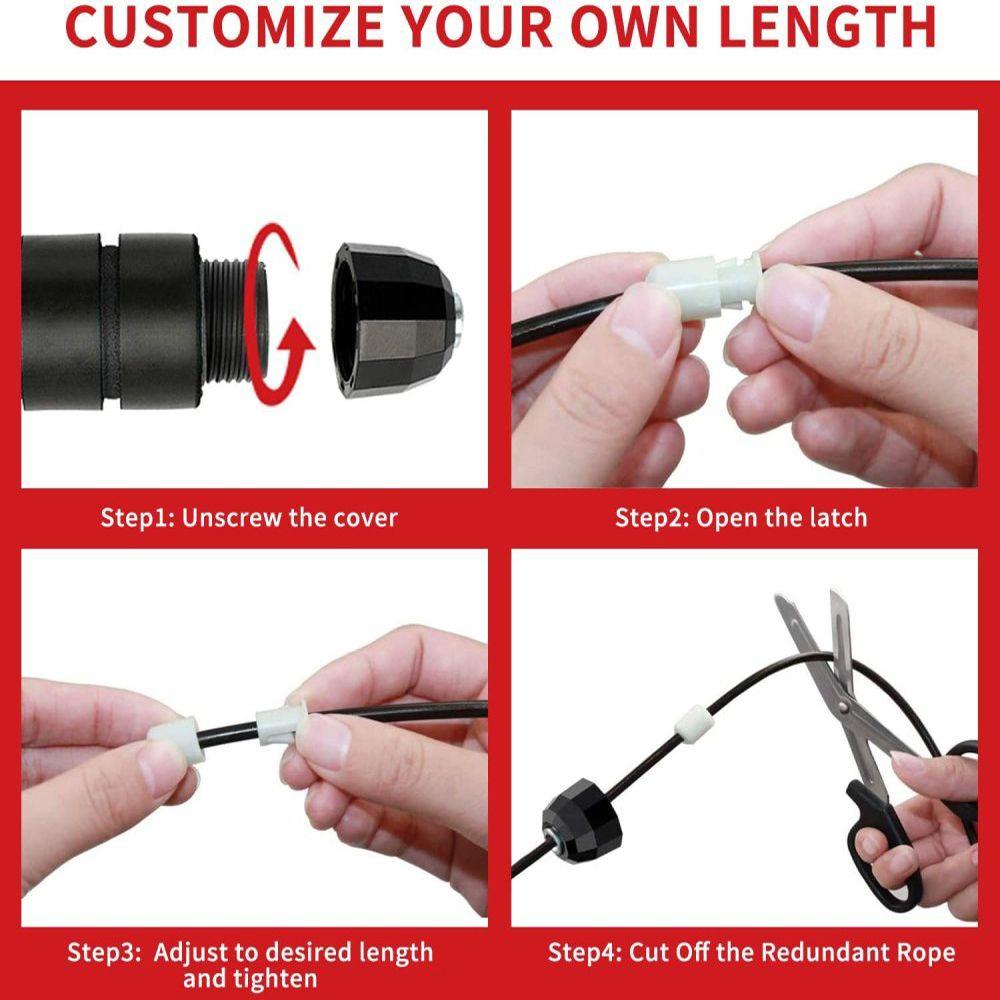 CUSTOMIZE YOUR OWN LENGTH

Step1: Unscrew the cover

Step2: Open the latch

Step3: Adjust to desired length and tighten

Step4: Cut Off the Redundant Rope