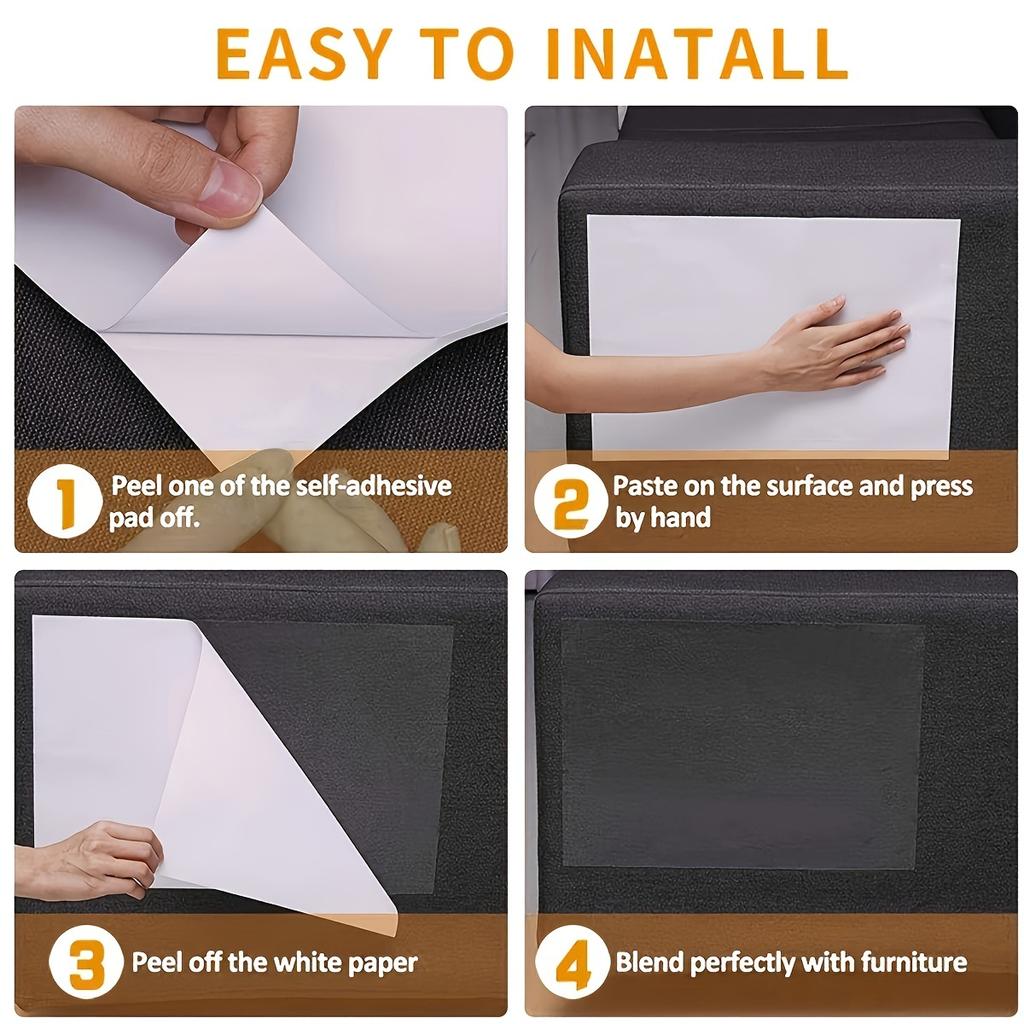 EASY TO INATALL

1 Peel one of the self-adhesive pad off.

2 Paste on the surface and press by hand

3 Peel off the white paper

4 Blend perfectly with furniture