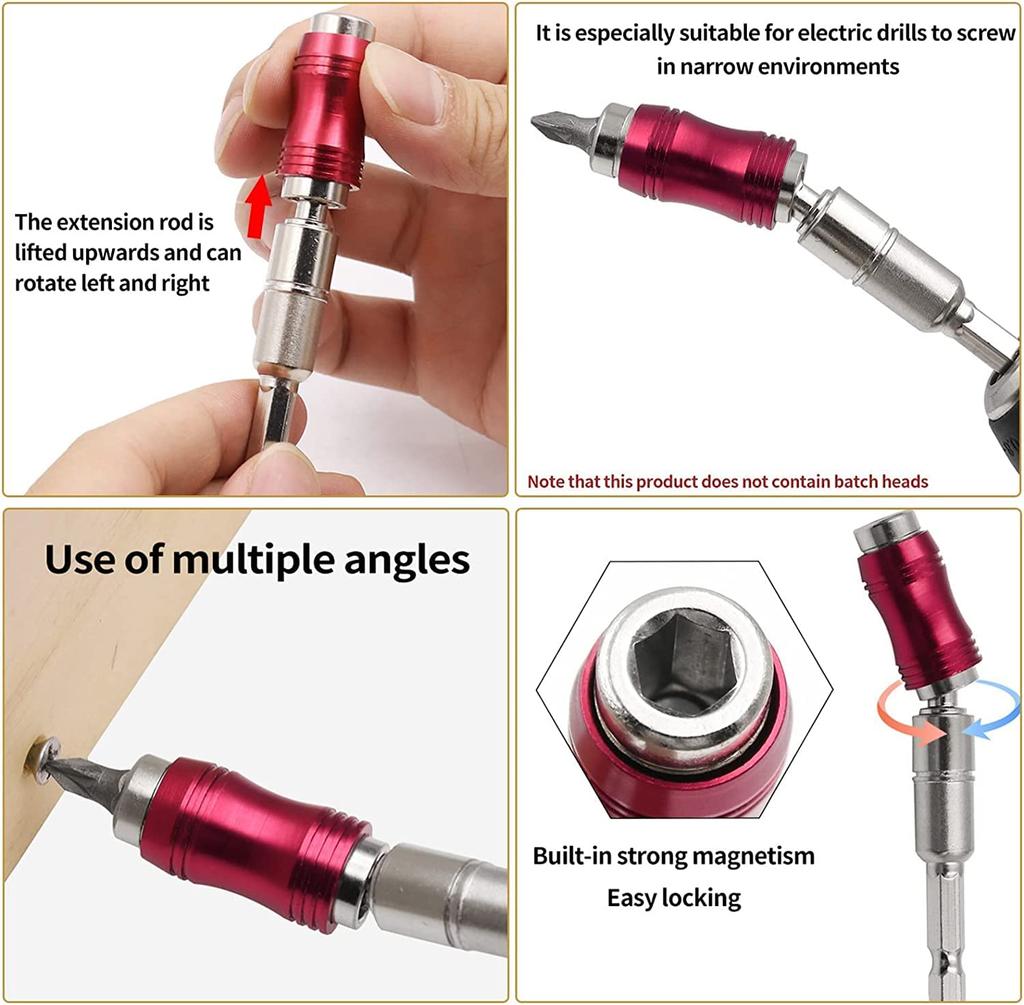 The extension rod is lifted upwards and can rotate left and right

It is especially suitable for electric drills to screw in narrow environments

Note that this product does not contain batch heads

Use of multiple angles

Built-in strong magnetism
Easy locking