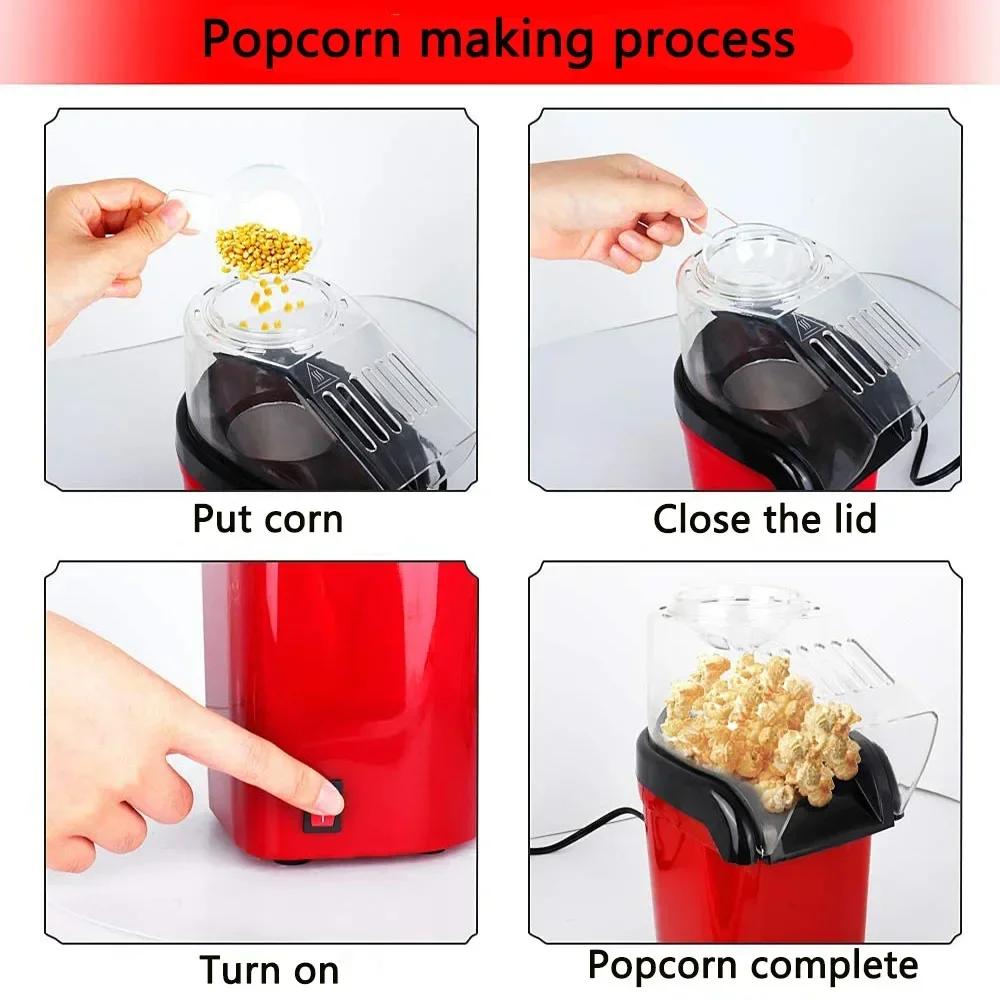 Popcorn making process

Put corn

Close the lid

Turn on

Popcorn complete