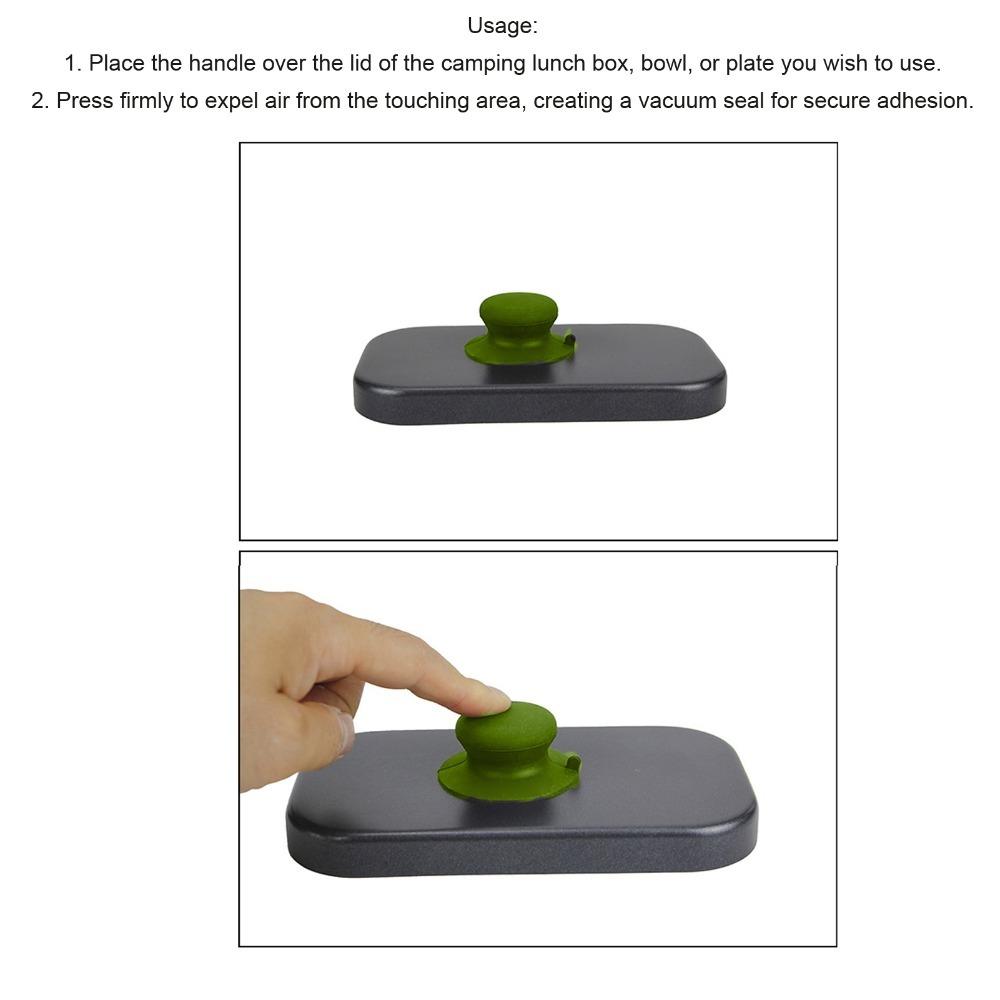 Usage:
1. Place the handle over the lid of the camping lunch box, bowl, or plate you wish to use.
2. Press firmly to expel air from the touching area, creating a vacuum seal for secure adhesion.