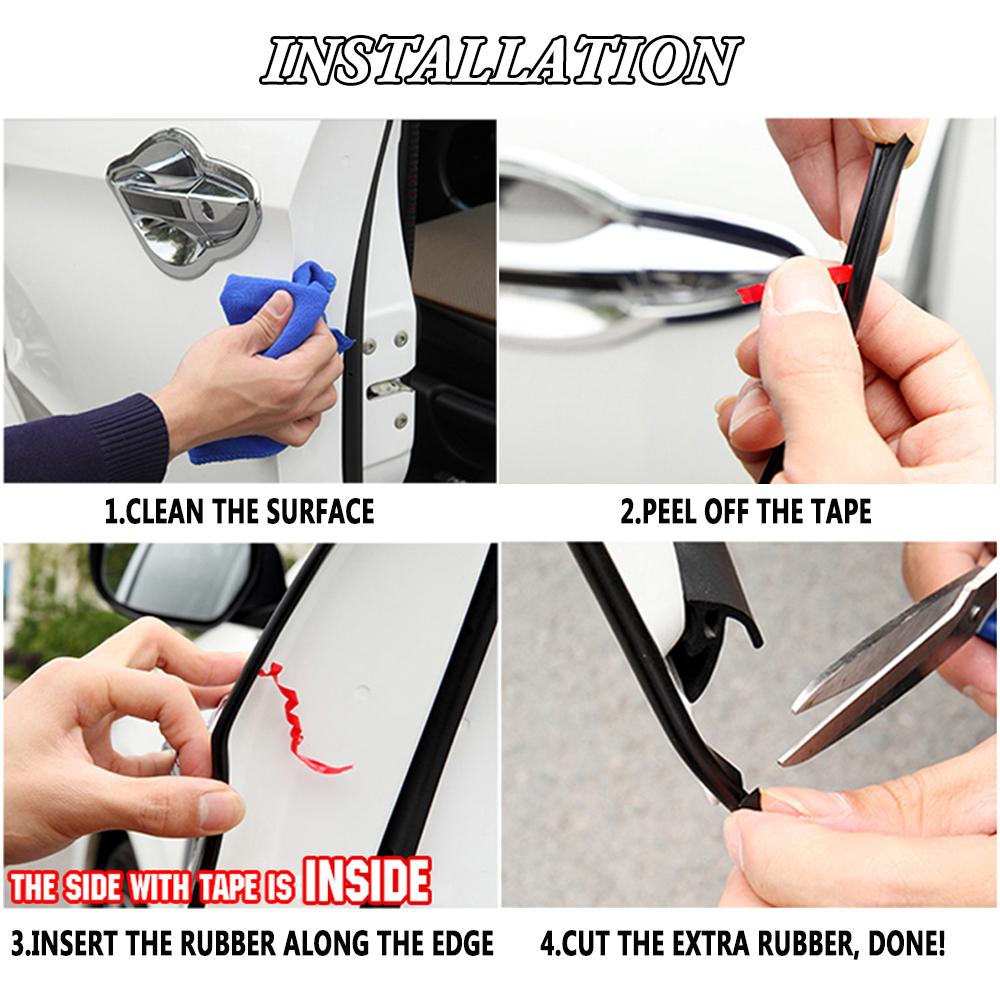 INSTALLATION

1.CLEAN THE SURFACE

2.PEEL OFF THE TAPE

THE SIDE WITH TAPE IS INSIDE

3.INSERT THE RUBBER ALONG THE EDGE

4.CUT THE EXTRA RUBBER, DONE!