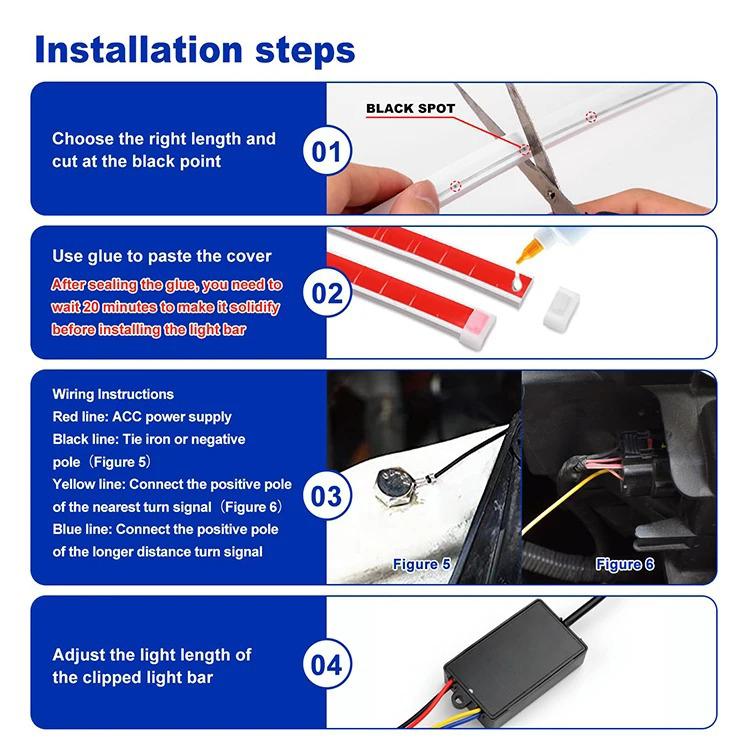 Installation steps

Choose the right length and cut at the black point

01

BLACK SPOT

Use glue to paste the cover

After sealing the glue, you need to wait 20 minutes to make it solidify before installing the light bar

02

Wiring Instructions
Red line: ACC power supply
Black line: Tie iron or negative pole（Figure 5）
Yellow line: Connect the positive pole of the nearest turn signal（Figure 6）
Blue line: Connect the positive pole of the longer distance turn signal

03

Figure 5

Figure 6

Adjust the light length of the clipped light bar

04