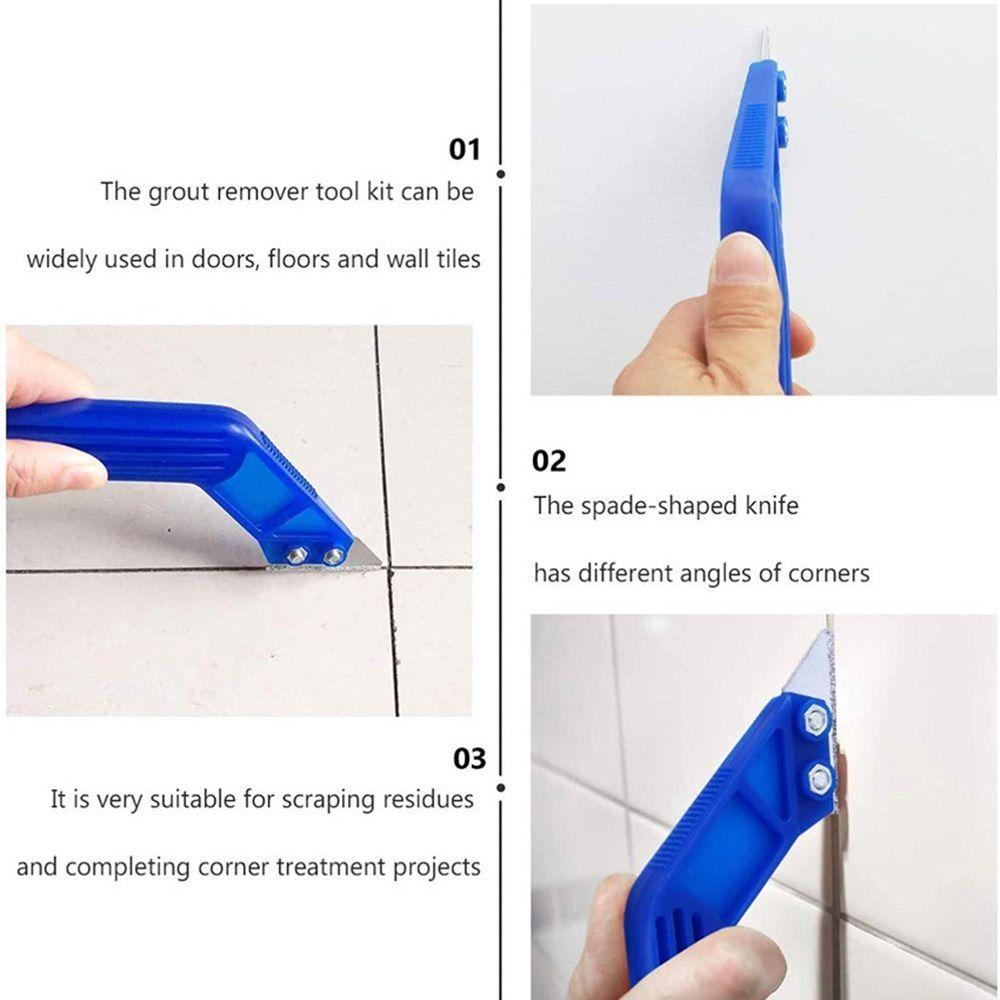 01
The grout remover tool kit can be

widely used in doors, floors and wall tiles

02
The spade-shaped knife

has different angles of corners

03
It is very suitable for scraping residues

and completing corner treatment projects