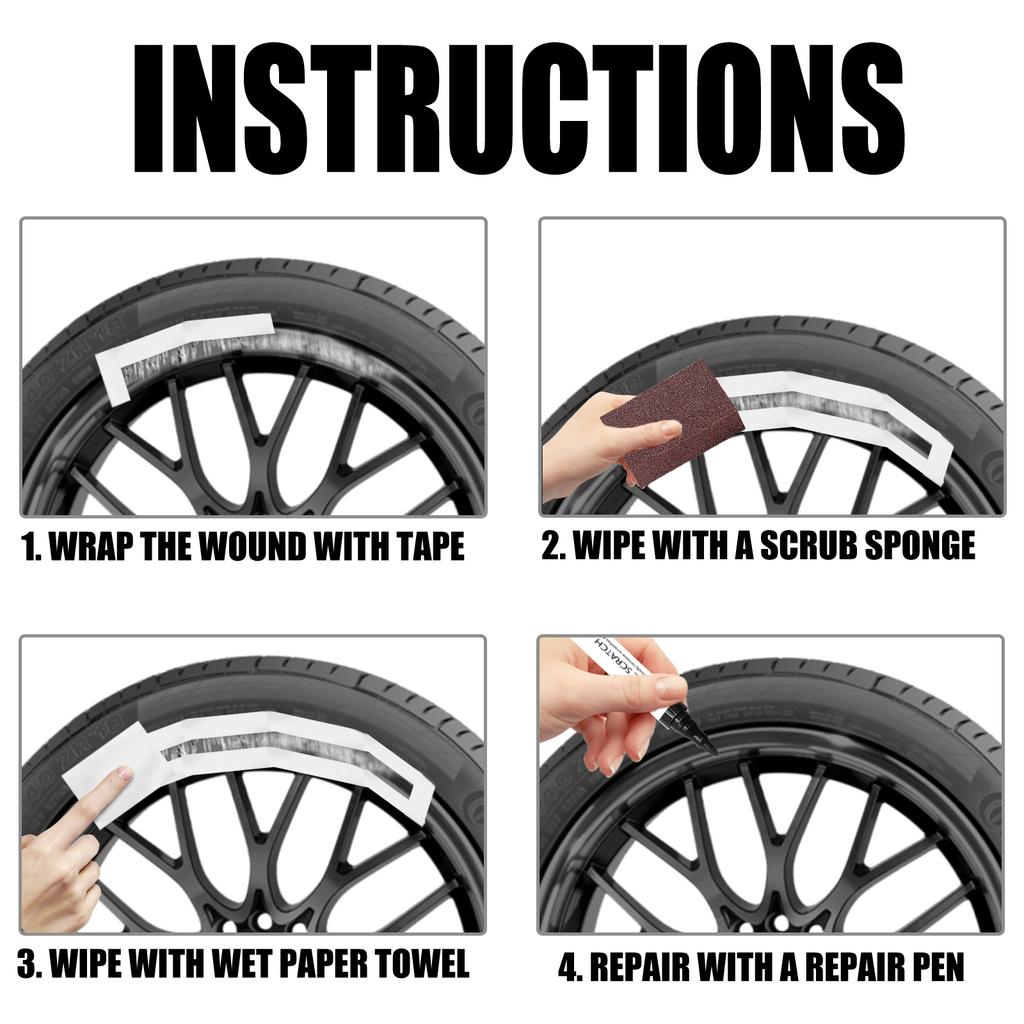 INSTRUCTIONS

1. WRAP THE WOUND WITH TAPE

2. WIPE WITH A SCRUB SPONGE

3. WIPE WITH WET PAPER TOWEL

SCRATCH

4. REPAIR WITH A REPAIR PEN