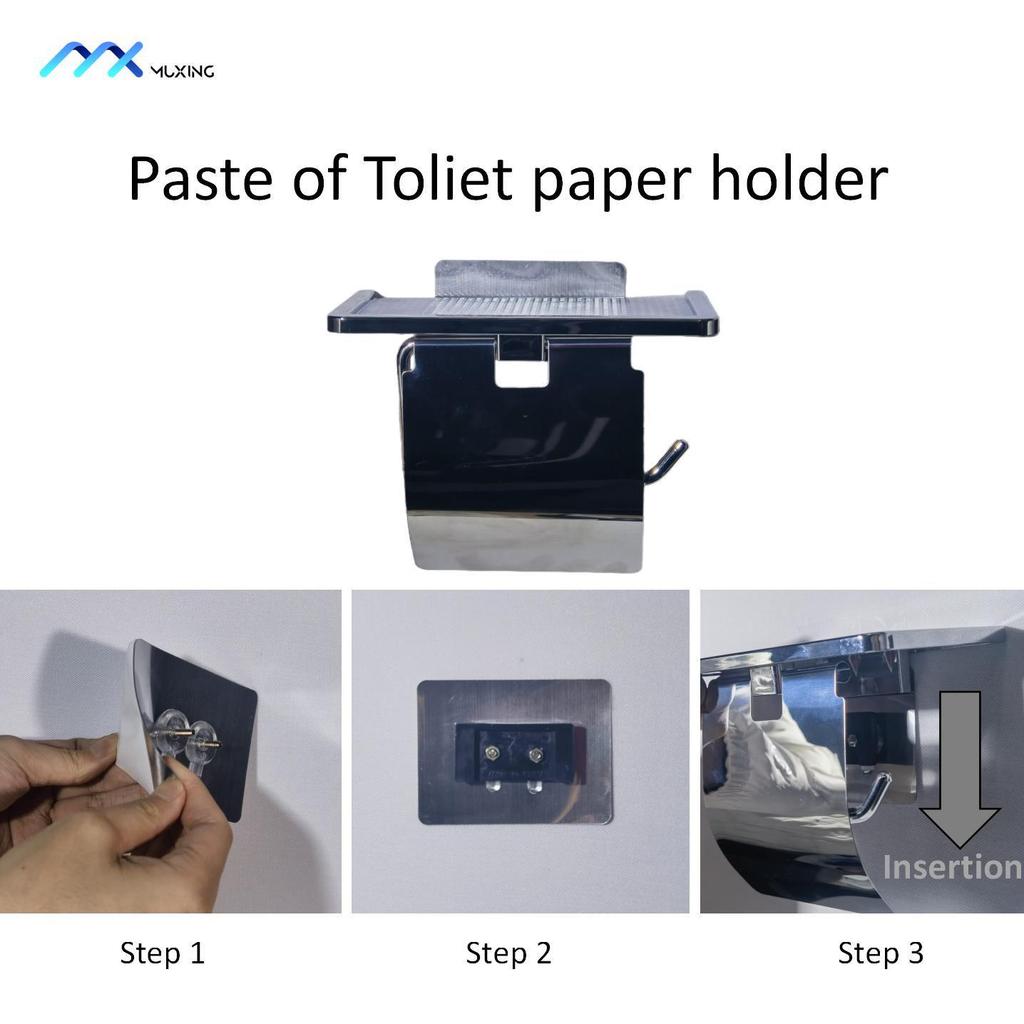 MUXING

Paste of Toliet paper holder

Insertion

Step 1

Step 2

Step 3