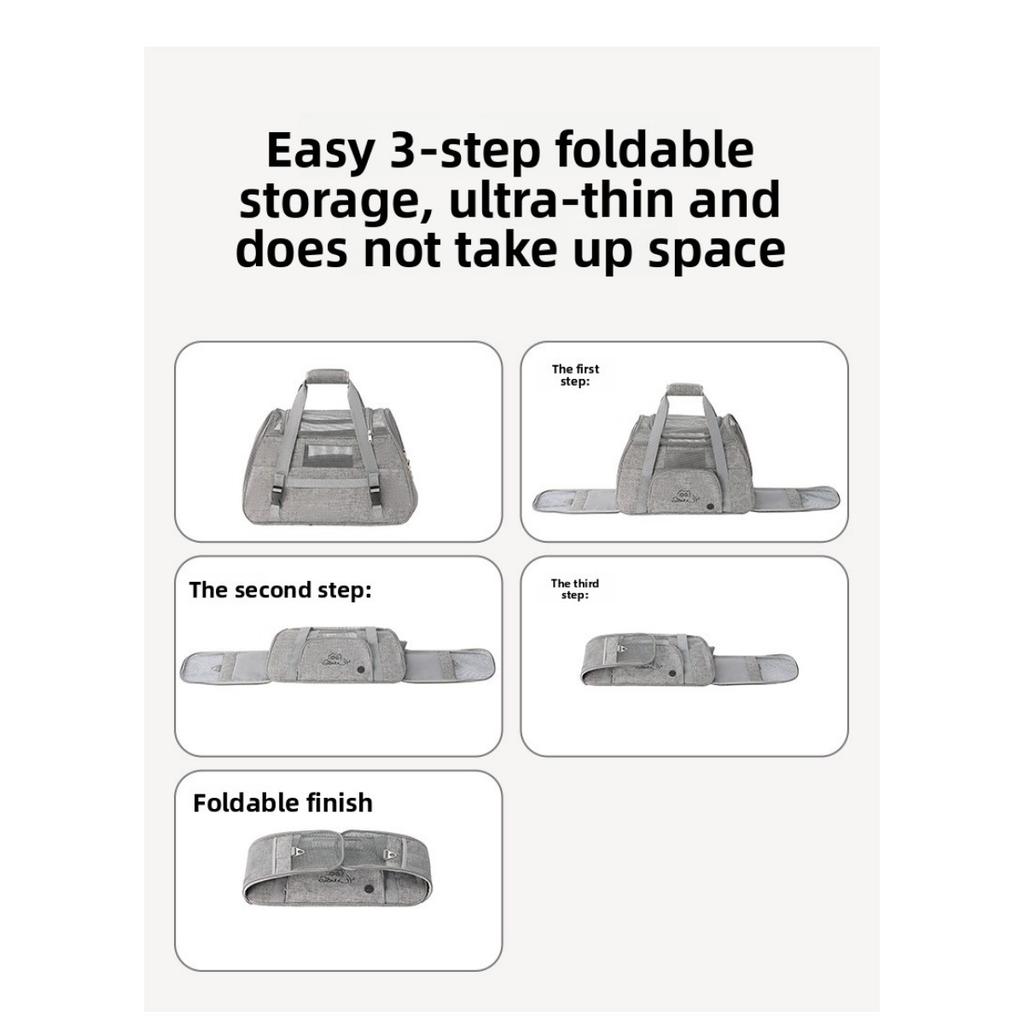 Easy 3-step foldable storage, ultra-thin and does not take up space

The first step:

The second step:

The third step:

Foldable finish