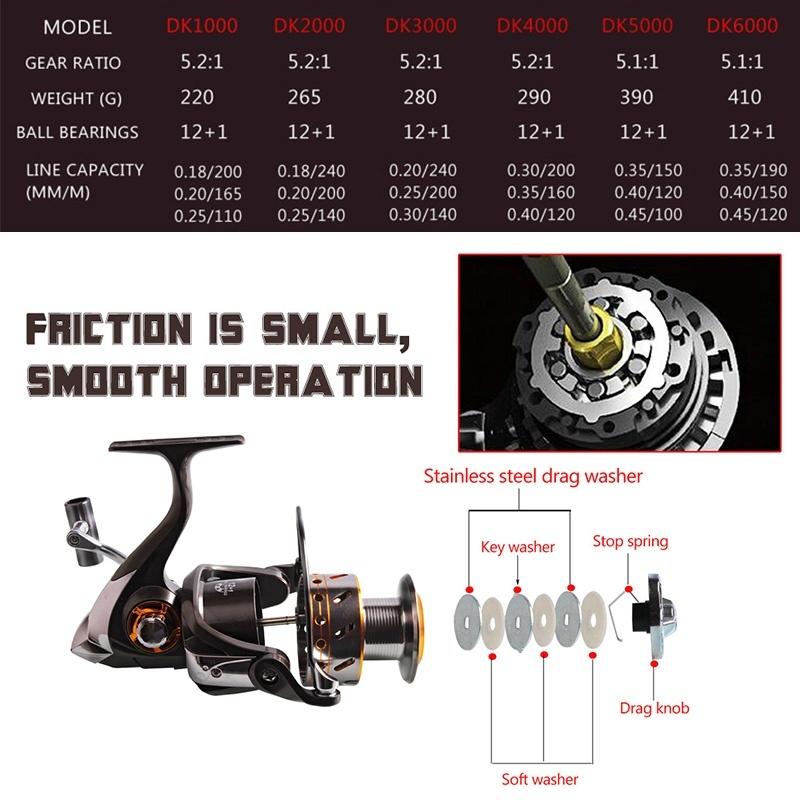 | MODEL | DK1000 | DK2000 | DK3000 | DK4000 | DK5000 | DK6000 |
|---|---|---|---|---|---|---|
| GEAR RATIO | 5.2:1 | 5.2:1 | 5.2:1 | 5.2:1 | 5.1:1 | 5.1:1 |
| WEIGHT (G) | 220 | 265 | 280 | 290 | 390 | 410 |
| BALL BEARINGS | 12+1 | 12+1 | 12+1 | 12+1 | 12+1 | 12+1 |
| LINE CAPACITY (MM/M) | 0.18/200 0.20/165 0.25/110 | 0.18/240 0.20/200 0.25/140 | 0.20/240 0.25/200 0.30/140 | 0.30/200 0.35/160 0.40/120 | 0.35/150 0.40/120 0.45/100 | 0.35/190 0.40/150 0.45/120 |

FRICTION IS SMALL, SMOOTH OPERATION

Stainless steel drag washer

Key washer

Stop spring

Drag knob

Soft washer