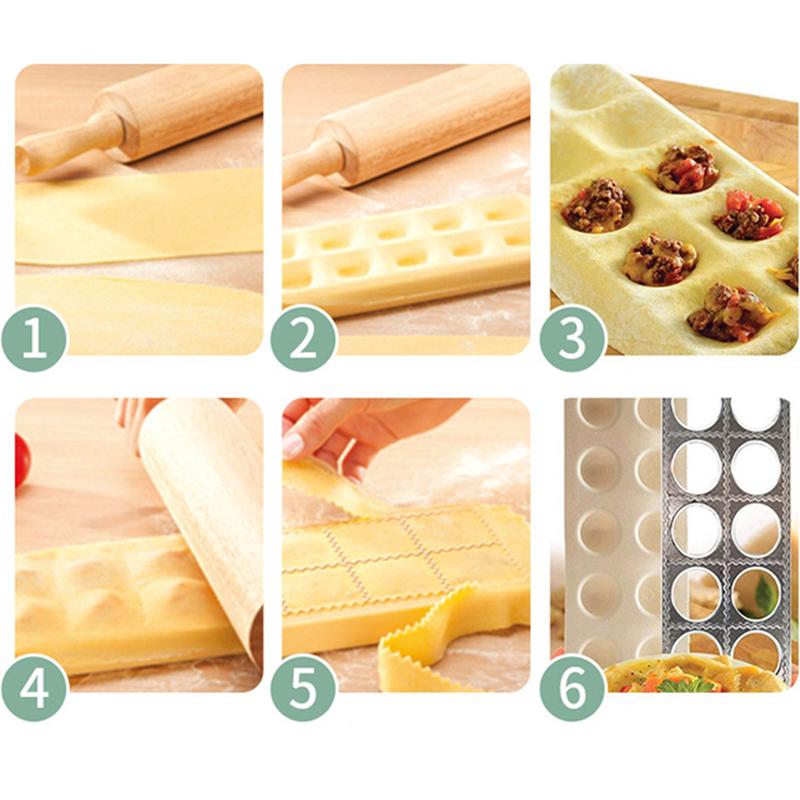 1
2
3
4
5
6