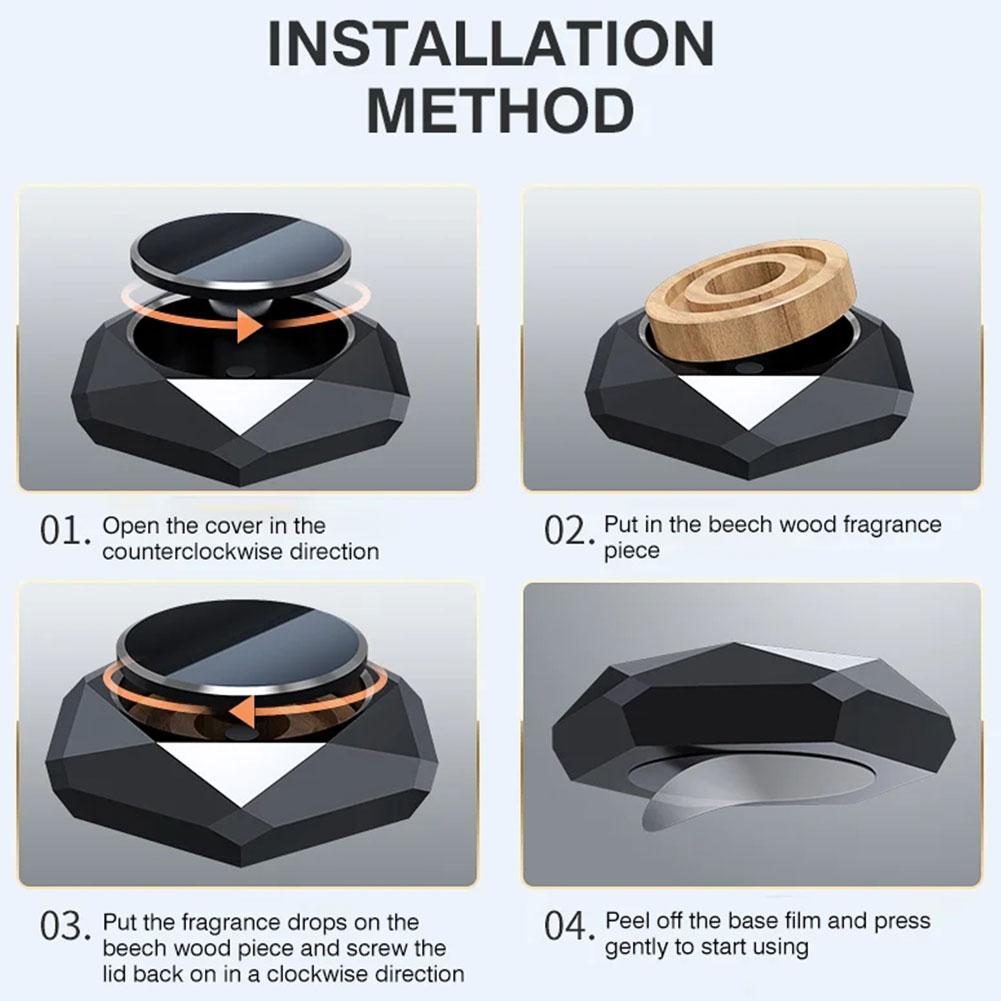 INSTALLATION METHOD

01. Open the cover in the counterclockwise direction

02. Put in the beech wood fragrance piece

03. Put the fragrance drops on the beech wood piece and screw the lid back on in a clockwise direction

04. Peel off the base film and press gently to start using