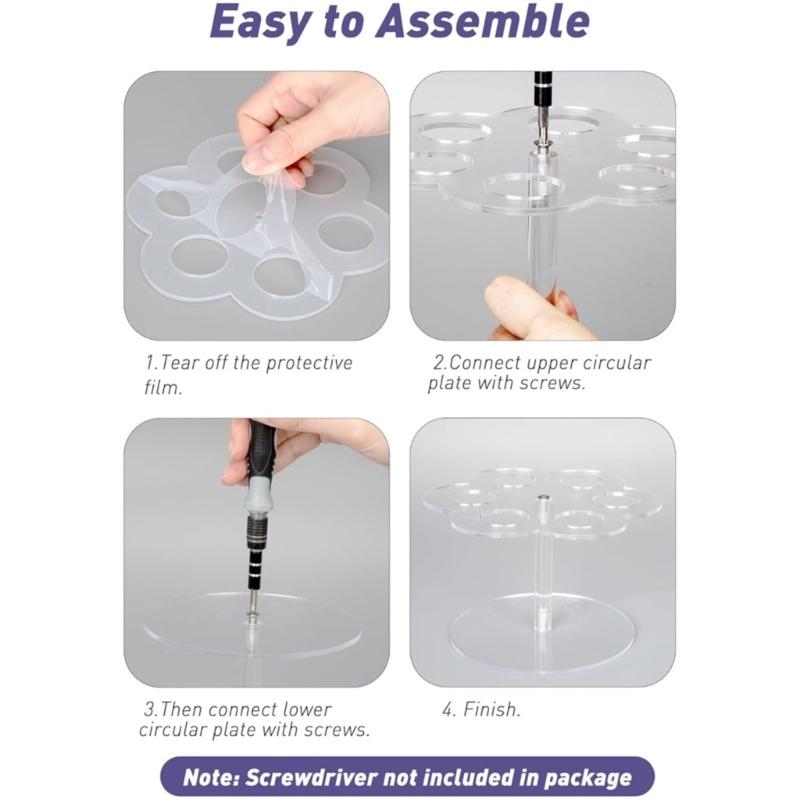 Easy to Assemble

1.Tear off the protective film.

2.Connect upper circular plate with screws.

3.Then connect lower circular plate with screws.

4. Finish.

Note: Screwdriver not included in package