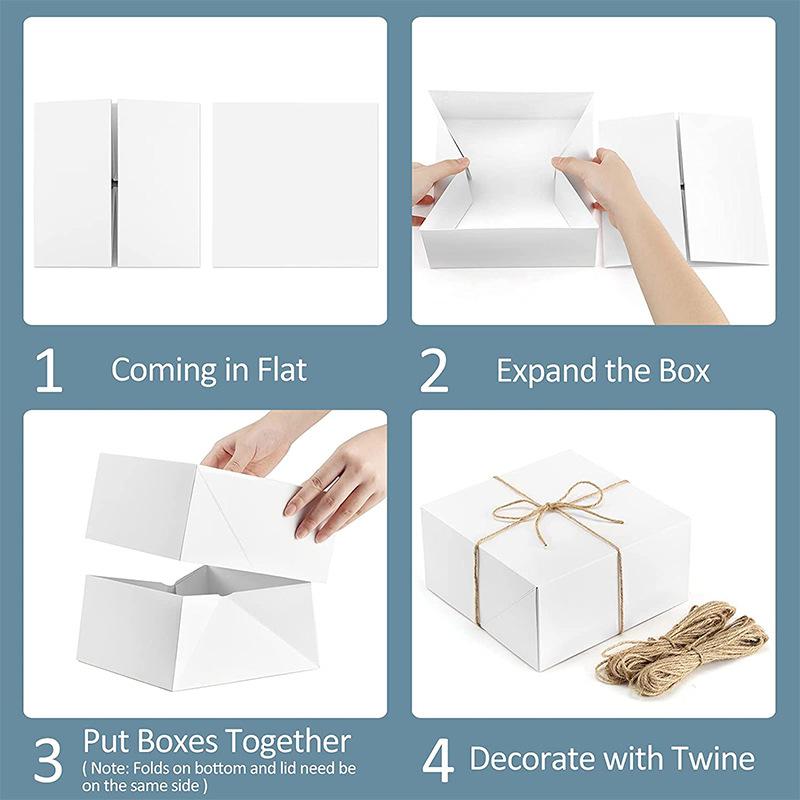 1 Coming in Flat

2 Expand the Box

3 Put Boxes Together
( Note: Folds on bottom and lid need be on the same side )

4 Decorate with Twine