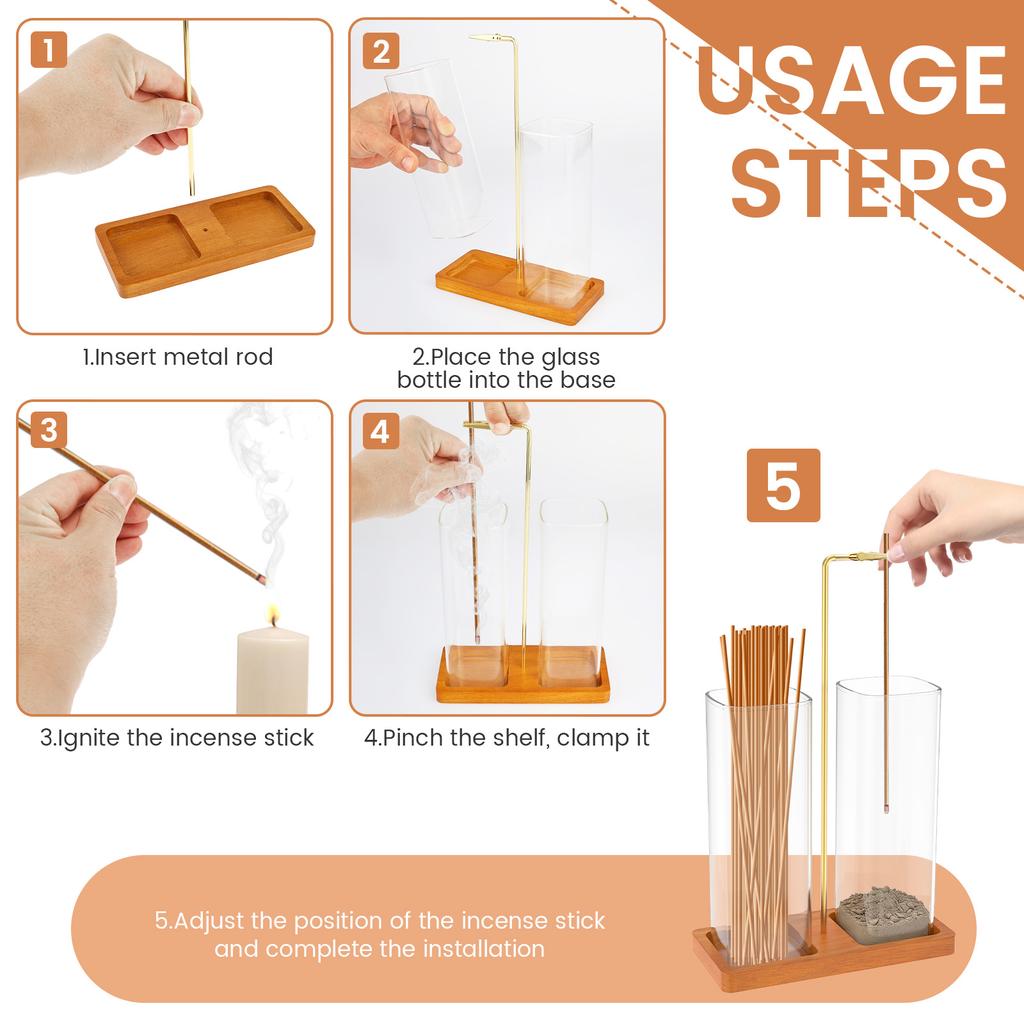 USAGE STEPS

1

1.Insert metal rod

2

2.Place the glass bottle into the base

3

3.Ignite the incense stick

4

4.Pinch the shelf, clamp it

5

5.Adjust the position of the incense stick and complete the installation