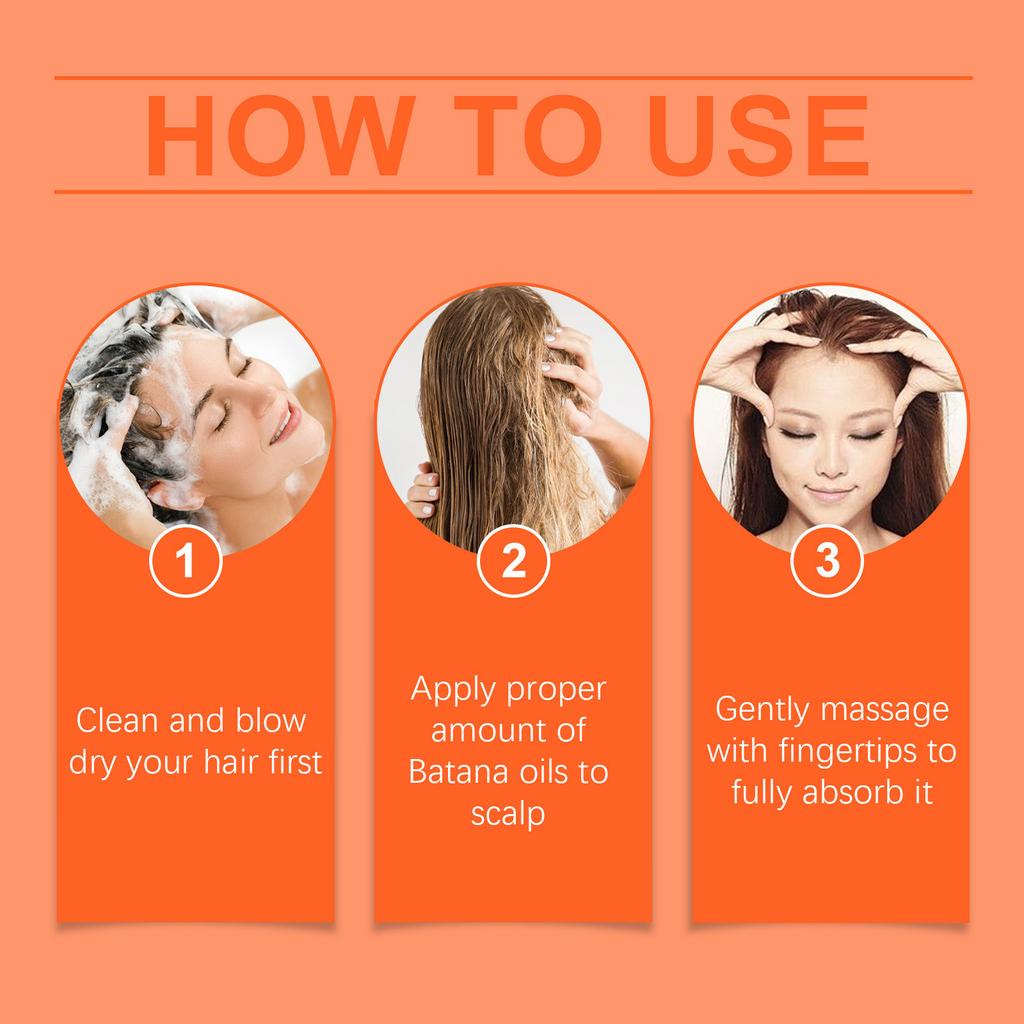 HOW TO USE

1

Clean and blow dry your hair first

2

Apply proper amount of Batana oils to scalp

3

Gently massage with fingertips to fully absorb it