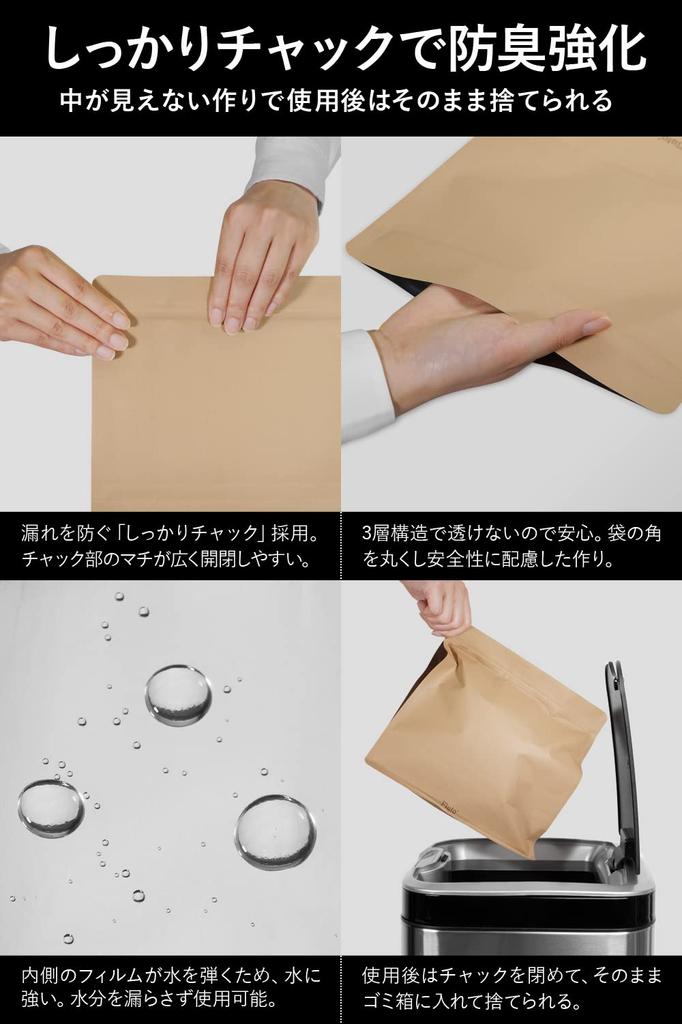 しっかりチャックで防臭強化

中が見えない作りで使用後はそのまま捨てられる

漏れを防ぐ「しっかりチャック」採用。チャック部のマチが広く開閉しやすい。

3層構造で透けないので安心。袋の角を丸くし安全性に配慮した作り。

内側のフィルムが水を弾くため、水に強い。水分を漏らさず使用可能。

使用後はチャックを閉めて、そのままゴミ箱に入れて捨てられる。