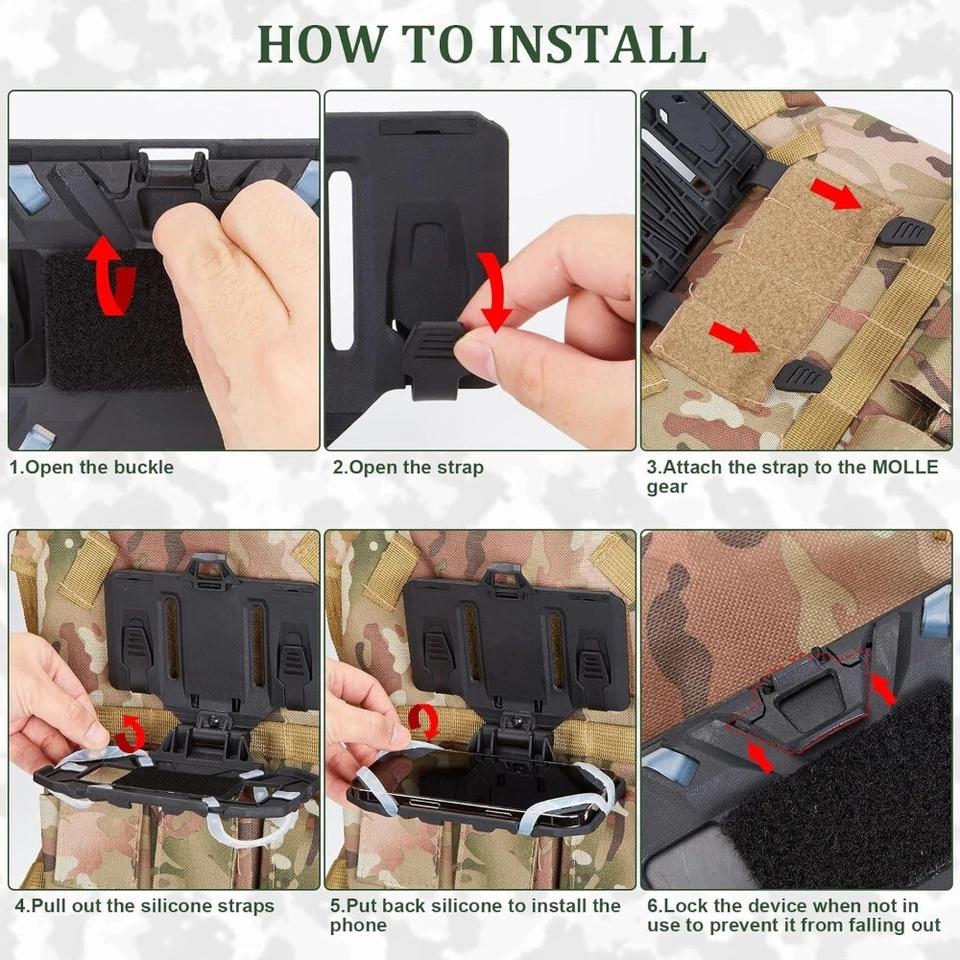 HOW TO INSTALL

1.Open the buckle

2.Open the strap

3.Attach the strap to the MOLLE gear

4.Pull out the silicone straps

5.Put back silicone to install the phone

6.Lock the device when not in use to prevent it from falling out