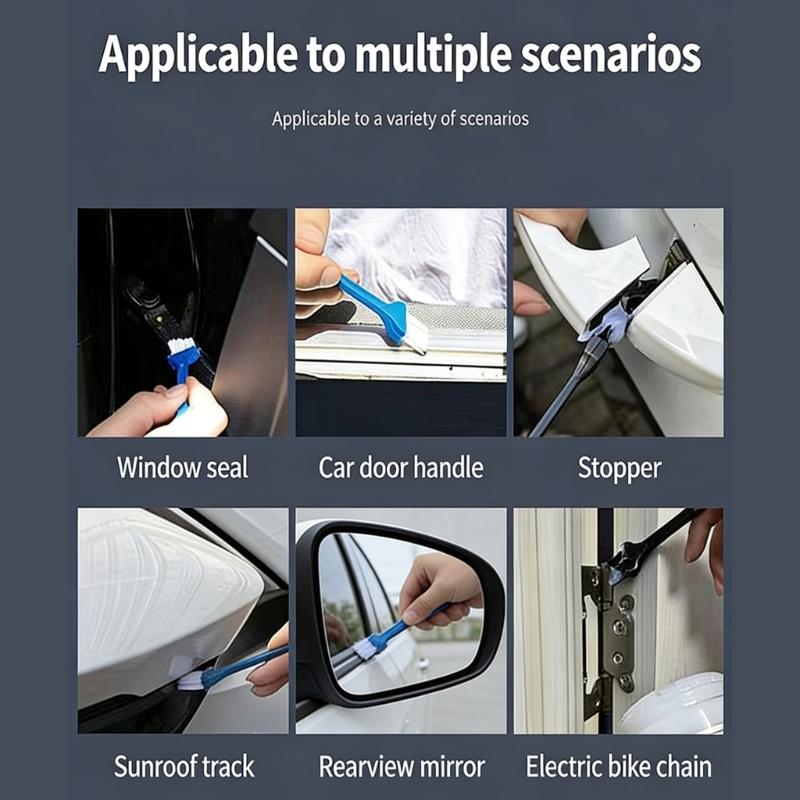 Applicable to multiple scenarios

Applicable to a variety of scenarios

Window seal

Car door handle

Stopper

Sunroof track

Rearview mirror

Electric bike chain