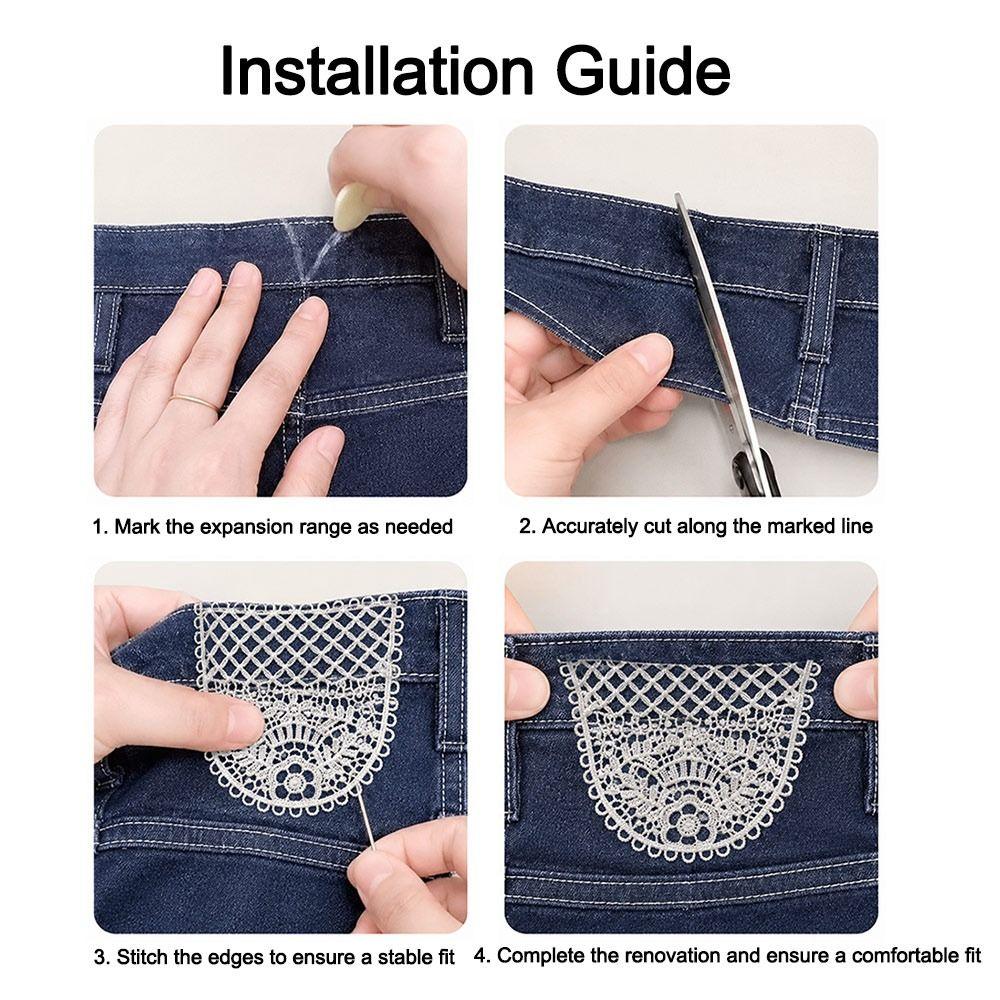 Installation Guide

1. Mark the expansion range as needed

2. Accurately cut along the marked line

3. Stitch the edges to ensure a stable fit

4. Complete the renovation and ensure a comfortable fit