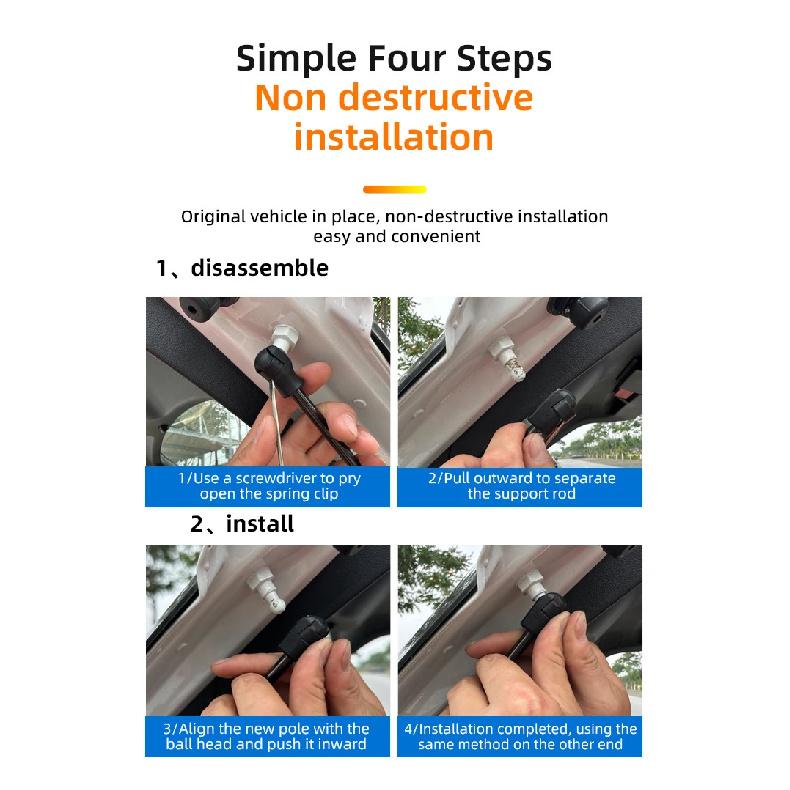 Simple Four Steps
Non destructive installation

Original vehicle in place, non-destructive installation easy and convenient

1、disassemble

1/Use a screwdriver to pry open the spring clip

2/Pull outward to separate the support rod

2、install

3/Align the new pole with the ball head and push it inward

4/Installation completed, using the same method on the other end