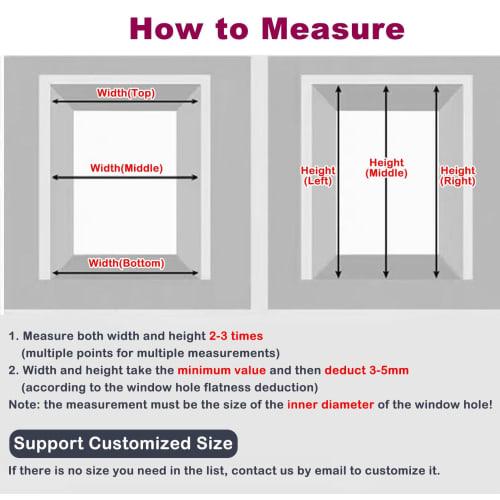 How to Measure

Width(Top)

Width(Middle)

Width(Bottom)

Height (Left)

Height (Middle)

Height (Right)

1. Measure both width and height 2-3 times (multiple points for multiple measurements)
2. Width and height take the minimum value and then deduct 3-5mm (according to the window hole flatness deduction)
Note: the measurement must be the size of the inner diameter of the window hole!

Support Customized Size

If there is no size you need in the list, contact us by email to customize it.