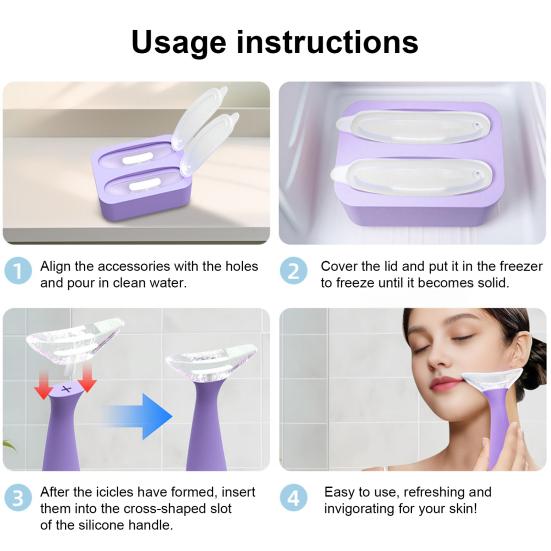 Usage instructions

1 Align the accessories with the holes and pour in clean water.

2 Cover the lid and put it in the freezer to freeze until it becomes solid.

3 After the icicles have formed, insert them into the cross-shaped slot of the silicone handle.

4 Easy to use, refreshing and invigorating for your skin!