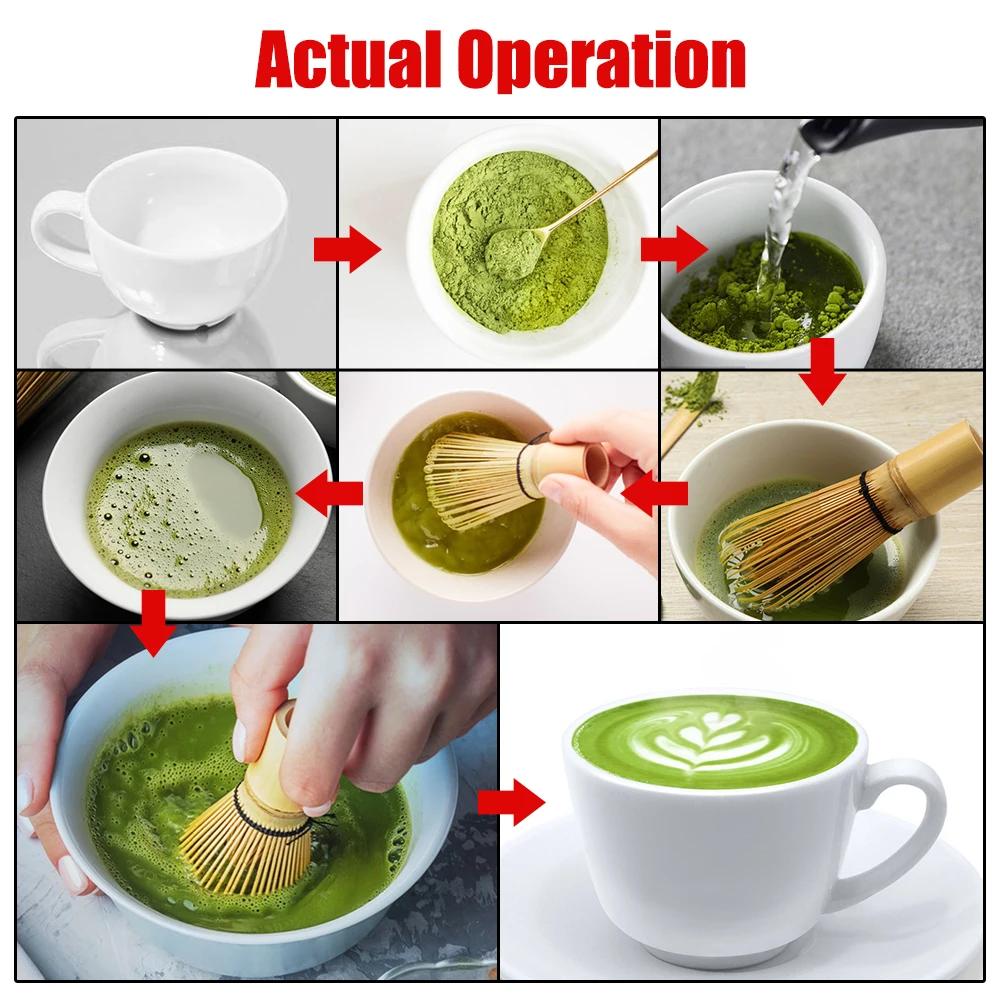 Actual Operation