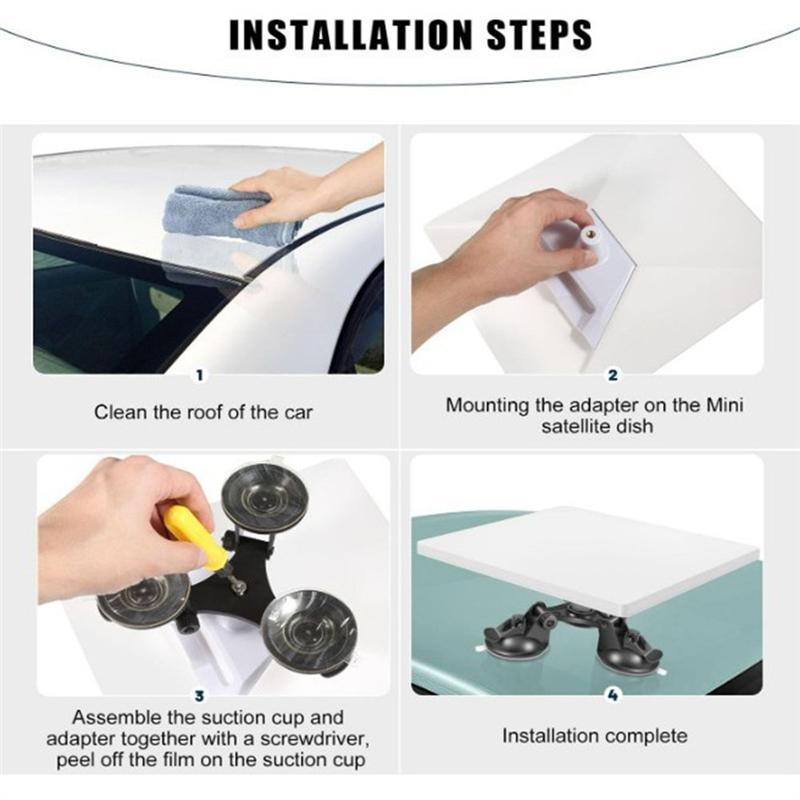 INSTALLATION STEPS

1

Clean the roof of the car

2

Mounting the adapter on the Mini satellite dish

3

Assemble the suction cup and adapter together with a screwdriver, peel off the film on the suction cup

4

Installation complete