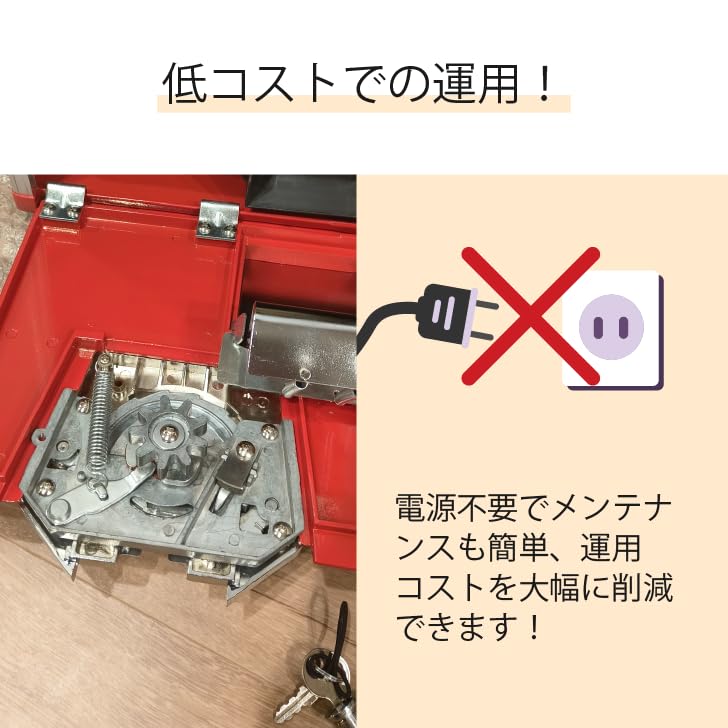 低コストでの運用！

電源不要でメンテナンスも簡単、運用コストを大幅に削減できます！