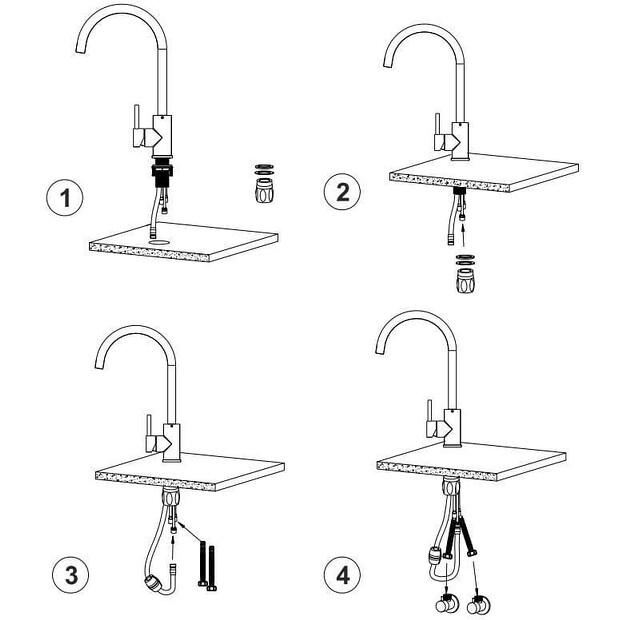 1

2

3

4