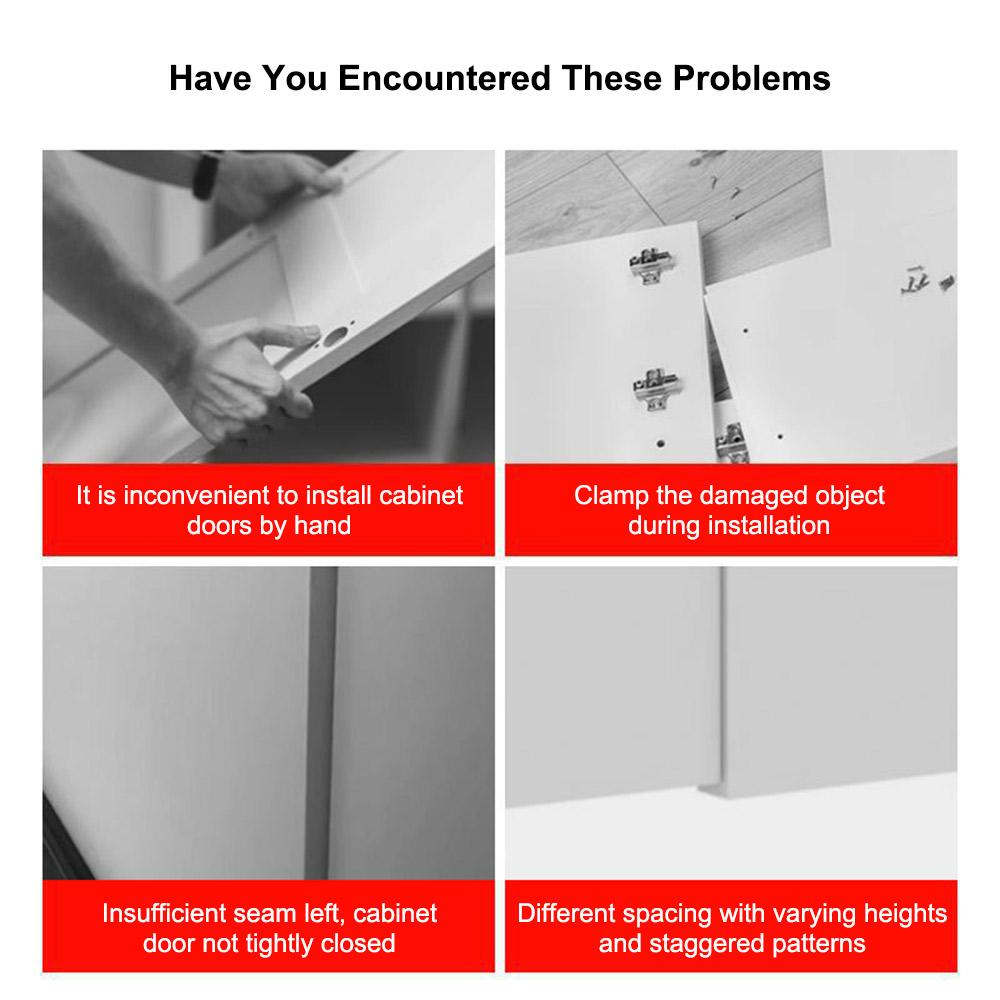 Have You Encountered These Problems

It is inconvenient to install cabinet doors by hand

Clamp the damaged object during installation

Insufficient seam left, cabinet door not tightly closed

Different spacing with varying heights and staggered patterns