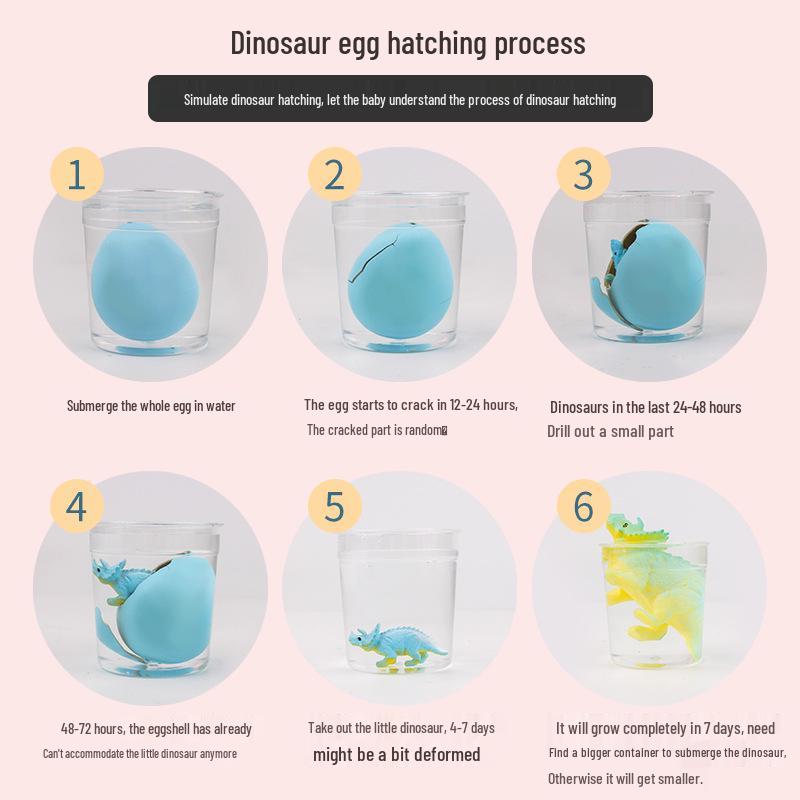 Dinosaur egg hatching process

Simulate dinosaur hatching, let the baby understand the process of dinosaur hatching

1

Submerge the whole egg in water

2

The egg starts to crack in 12-24 hours,
The cracked part is random

3

Dinosaurs in the last 24-48 hours
Drill out a small part

4

48-72 hours, the eggshell has already
Can't accommodate the little dinosaur anymore

5

Take out the little dinosaur, 4-7 days
might be a bit deformed

6

It will grow completely in 7 days, need
Find a bigger container to submerge the dinosaur,
Otherwise it will get smaller.