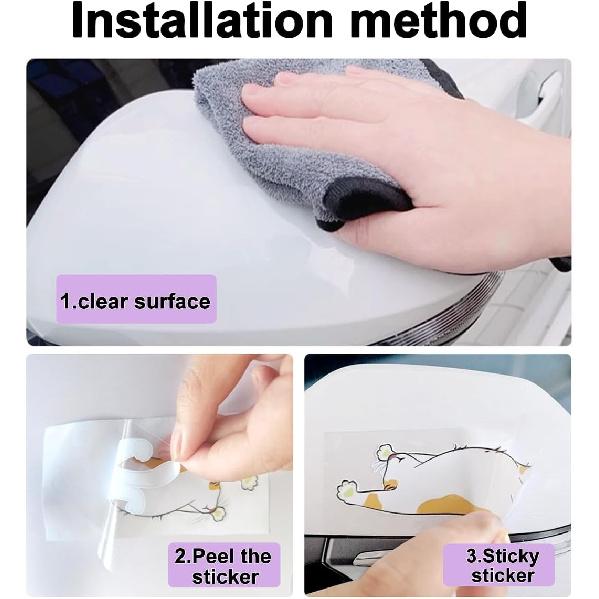 Installation method

1.clear surface

2.Peel the sticker

3.Sticky sticker