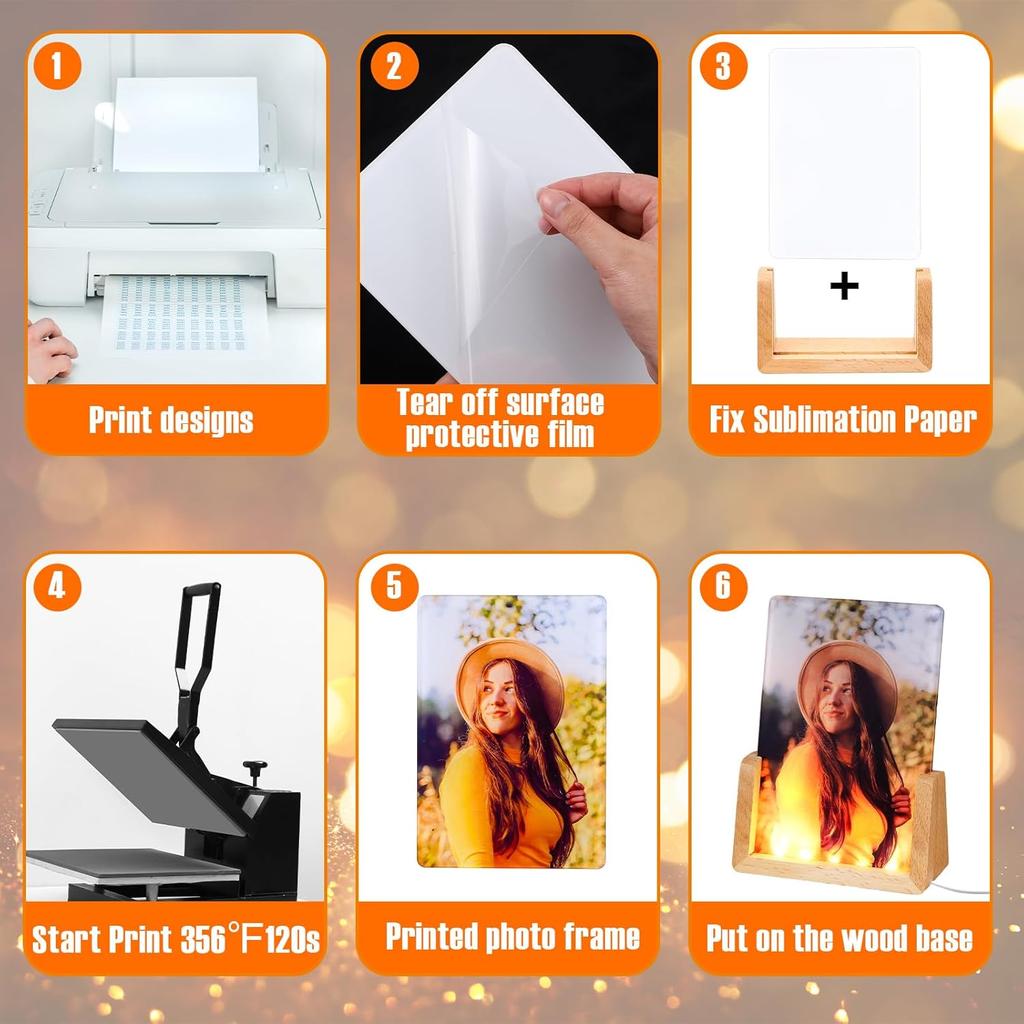 1

Print designs

2

Tear off surface protective film

3

+

Fix Sublimation Paper

4

Start Print 356°F120s

5

Printed photo frame

6

Put on the wood base