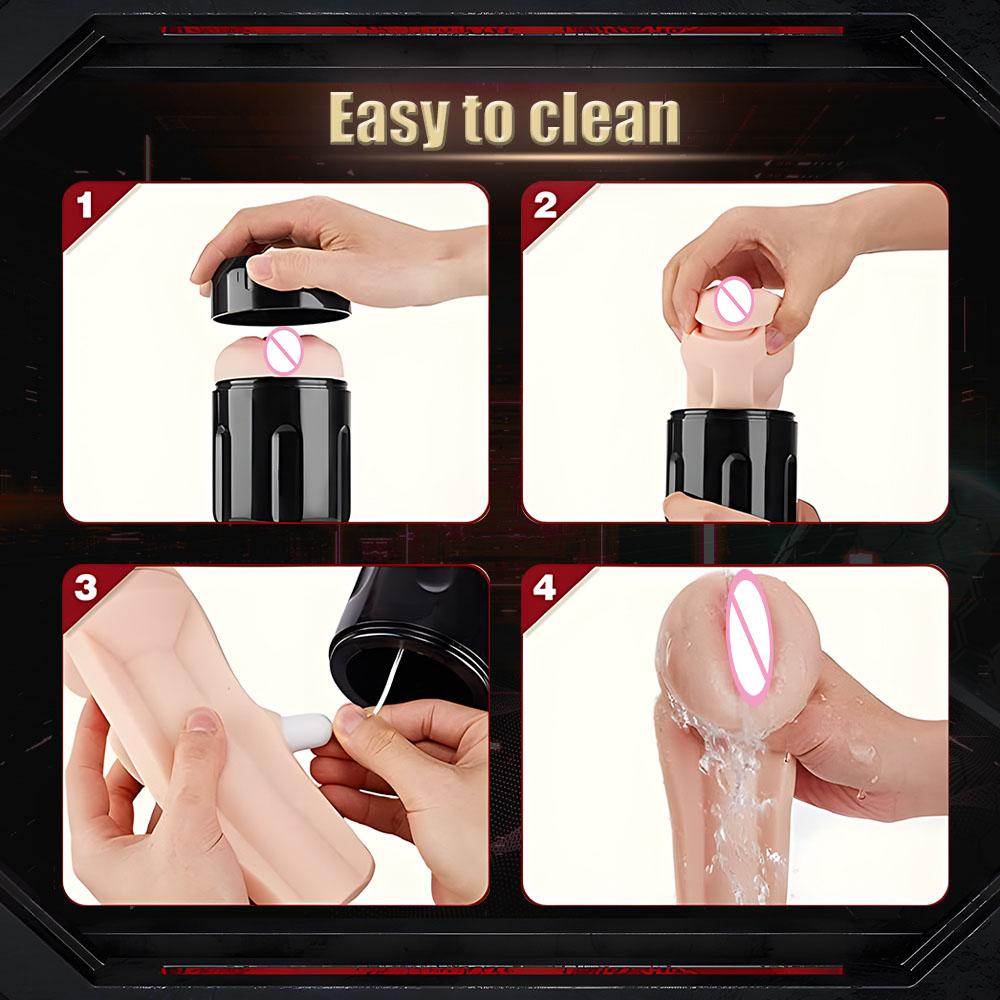 Easy to clean

1

2

3

4