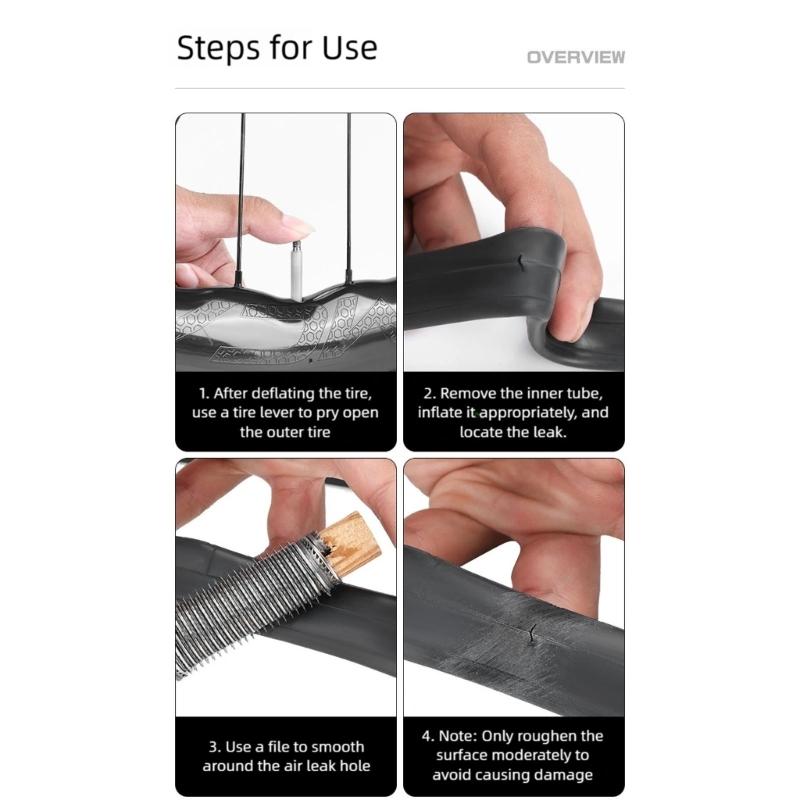 Steps for Use

OVERVIEW

1. After deflating the tire, use a tire lever to pry open the outer tire

2. Remove the inner tube, inflate it appropriately, and locate the leak.

3. Use a file to smooth around the air leak hole

4. Note: Only roughen the surface moderately to avoid causing damage