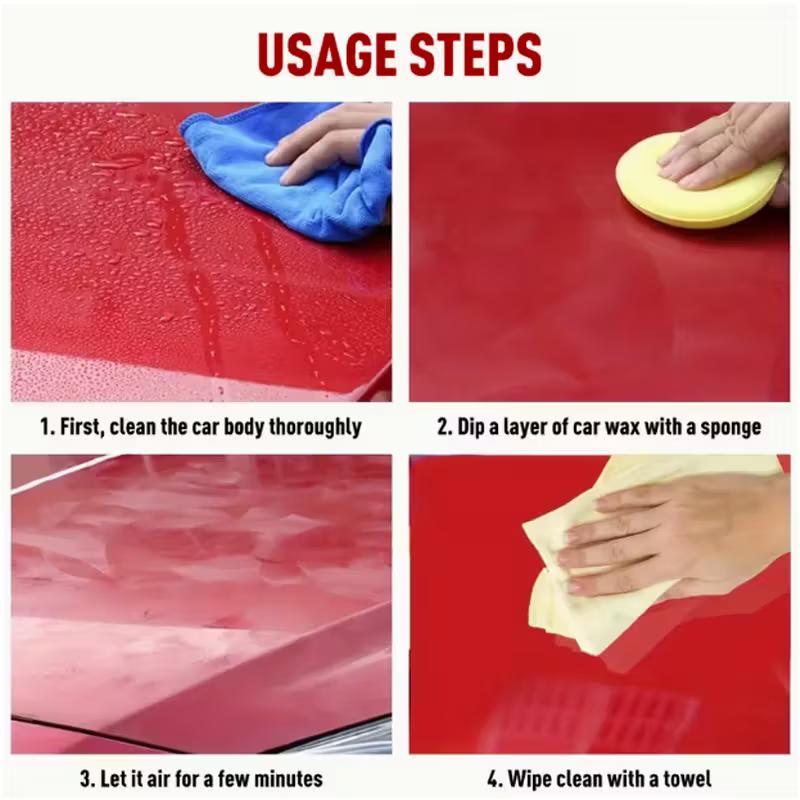 USAGE STEPS

1. First, clean the car body thoroughly

2. Dip a layer of car wax with a sponge

3. Let it air for a few minutes

4. Wipe clean with a towel