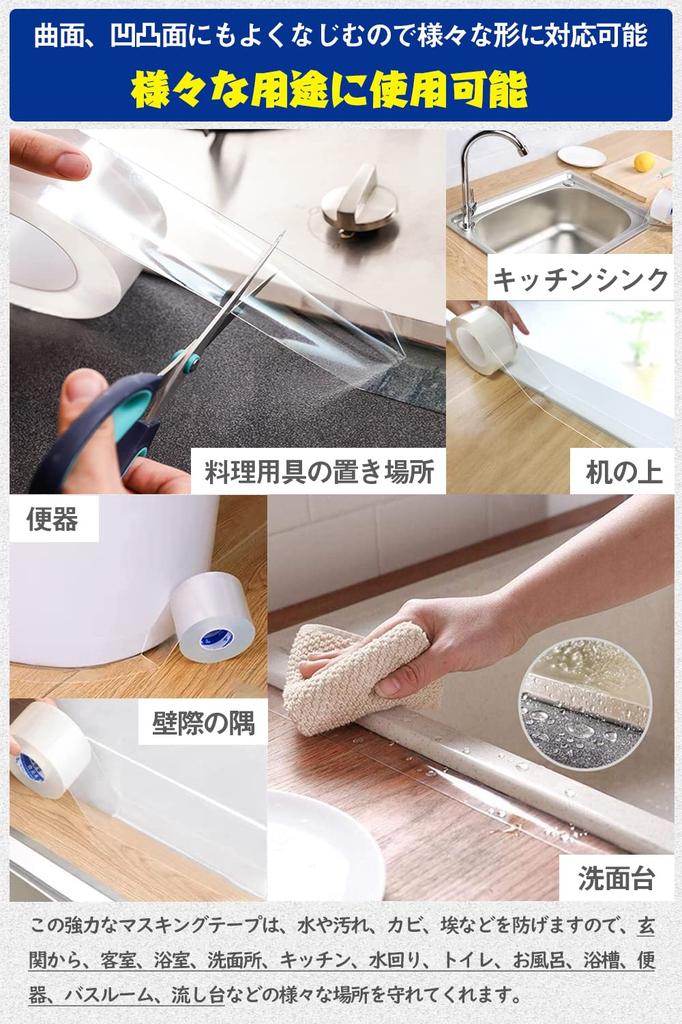 曲面、凹凸面にもよくなじむので様々な形に対応可能

様々な用途に使用可能

キッチンシンク

料理用具の置き場所

机の上

便器

壁際の隅

洗面台

この強力なマスキングテープは、水や汚れ、カビ、埃などを防げますので、玄関から、客室、浴室、洗面所、キッチン、水回り、トイレ、お風呂、浴槽、便器、バスルーム、流し台などの様々な場所を守れてくれます。