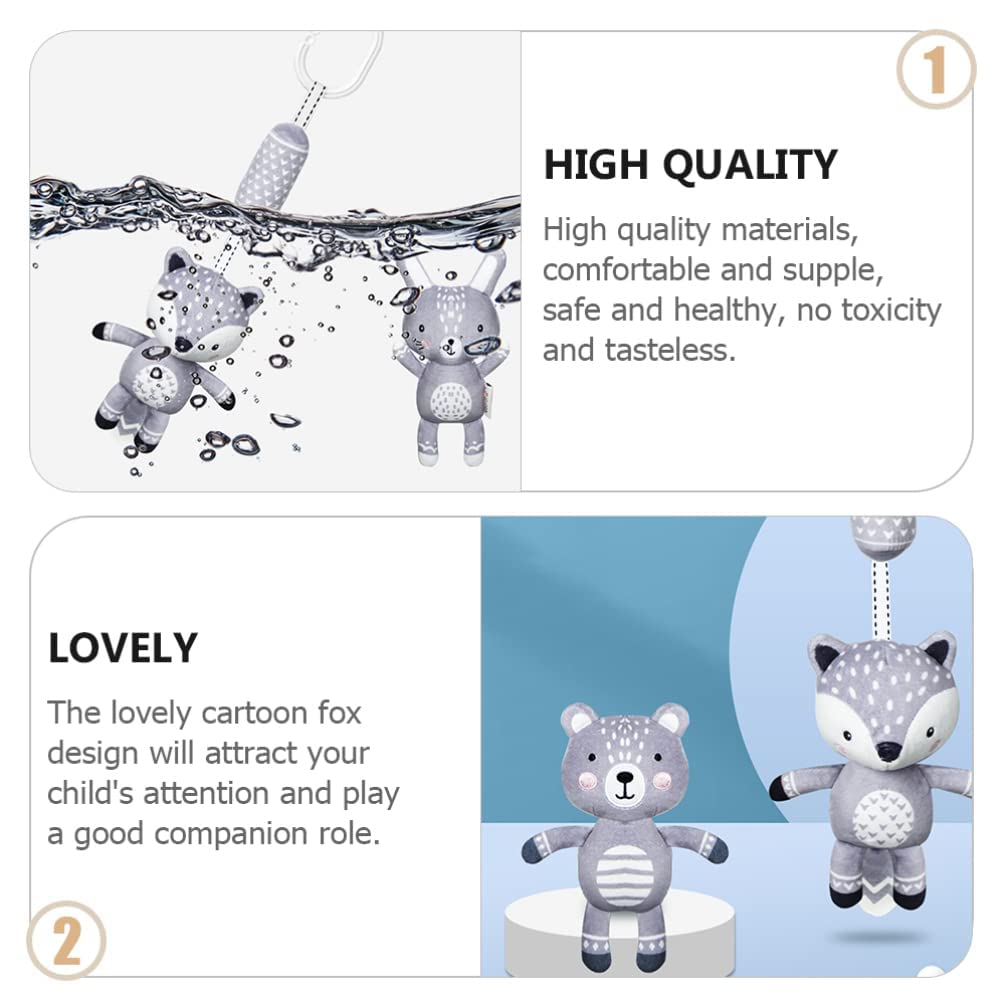 1

HIGH QUALITY

High quality materials, comfortable and supple, safe and healthy, no toxicity and tasteless.

LOVELY

The lovely cartoon fox design will attract your child's attention and play a good companion role.

2