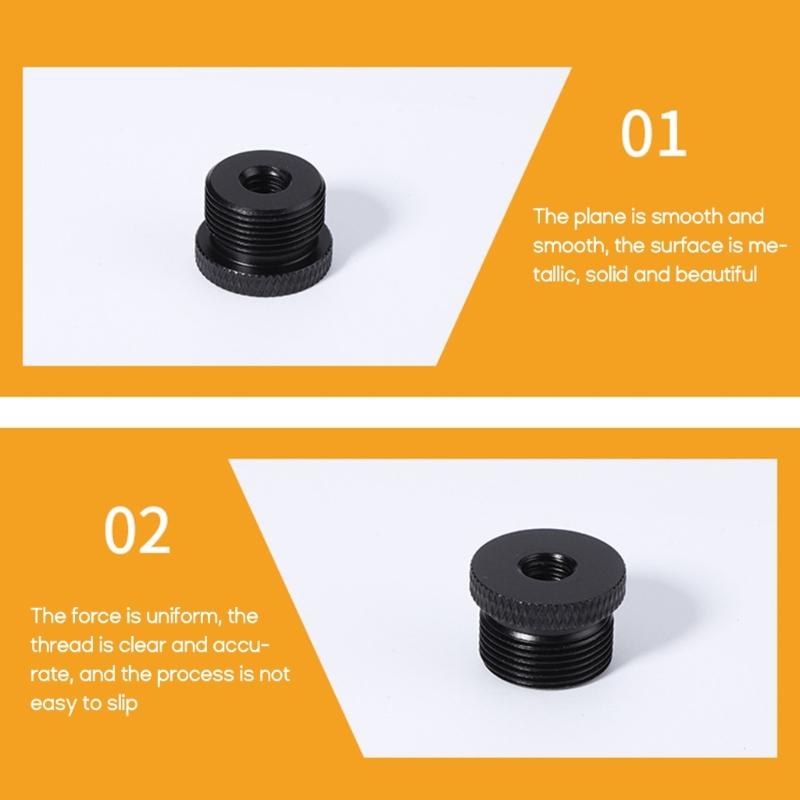 01

The plane is smooth and smooth, the surface is metallic, solid and beautiful

02

The force is uniform, the thread is clear and accurate, and the process is not easy to slip